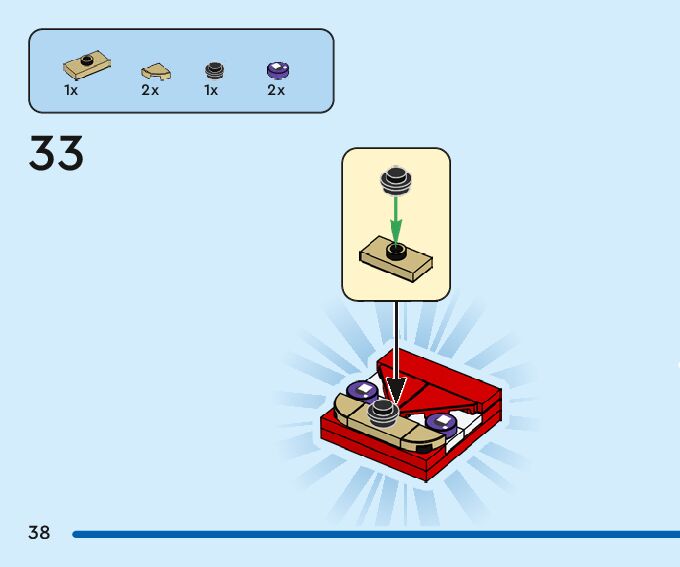 1x 2x 1x 2x

33

38