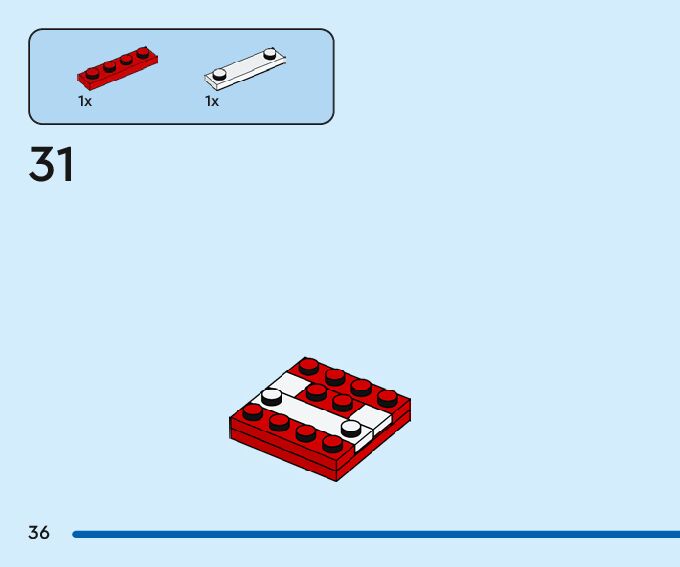 1x
1x

31

36