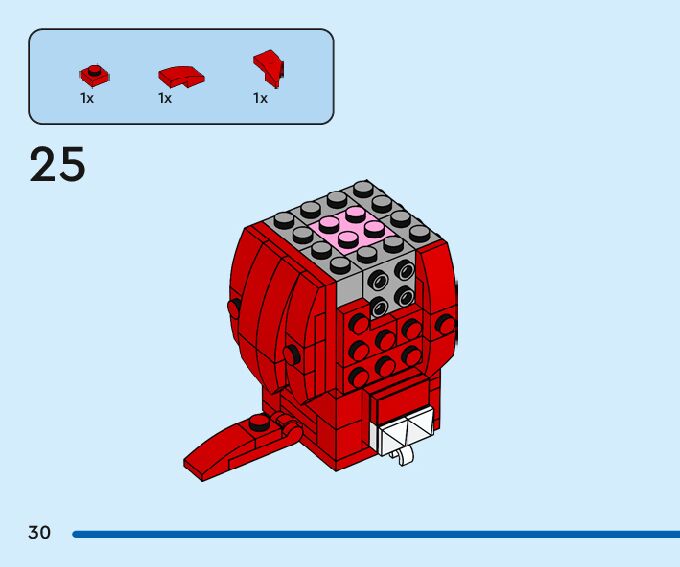 1x 1x 1x

25

30