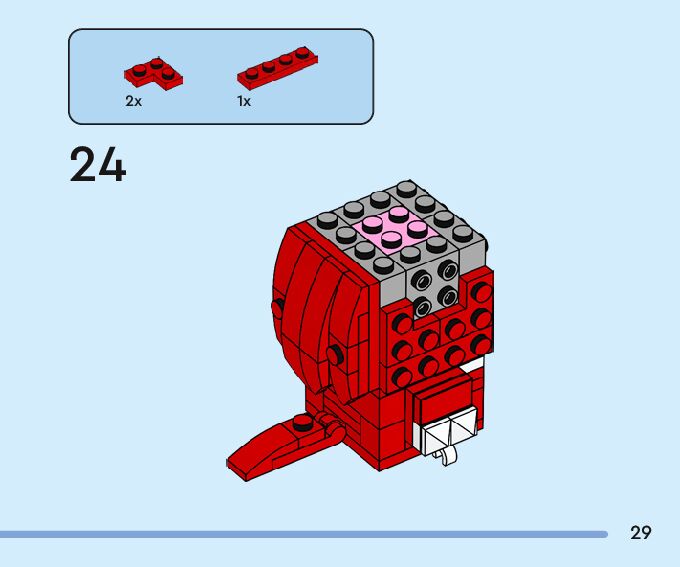 2x

1x

24

29