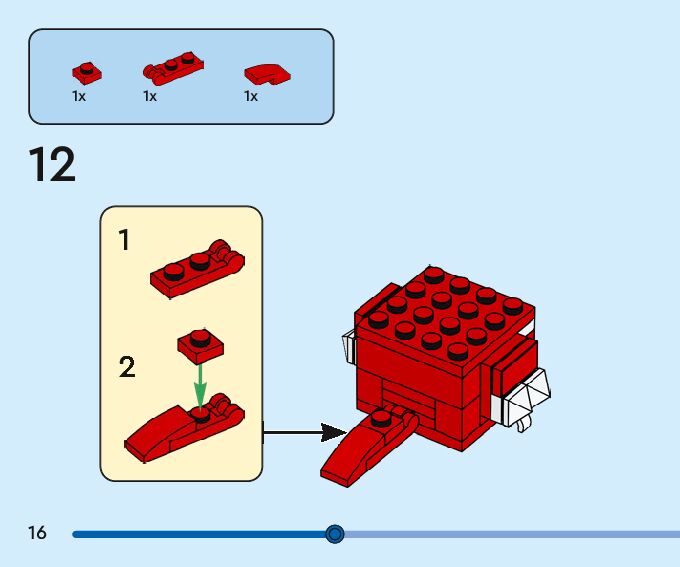 1x 1x 1x

12

1

2

16