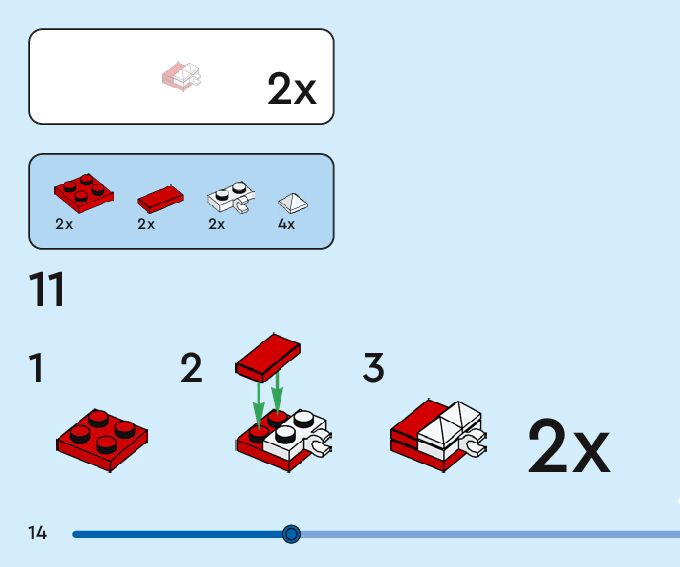 2x

2x
2x
2x
4x

11

1
2
3
2x

14