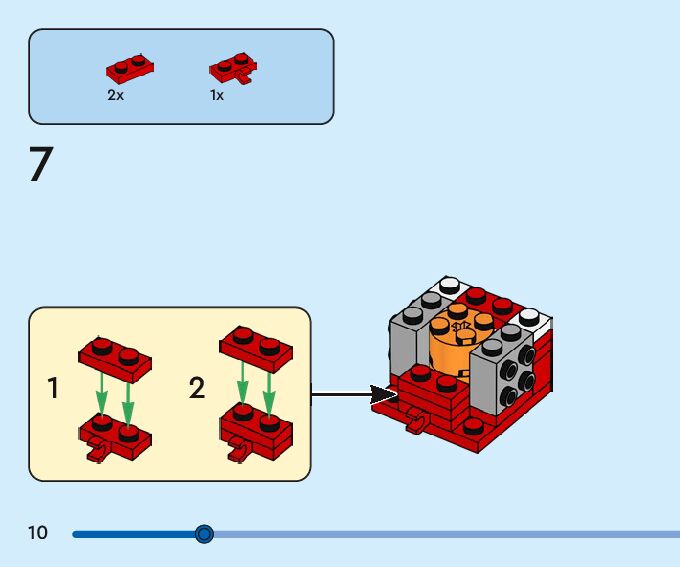 2x

1x

7

1

2

10