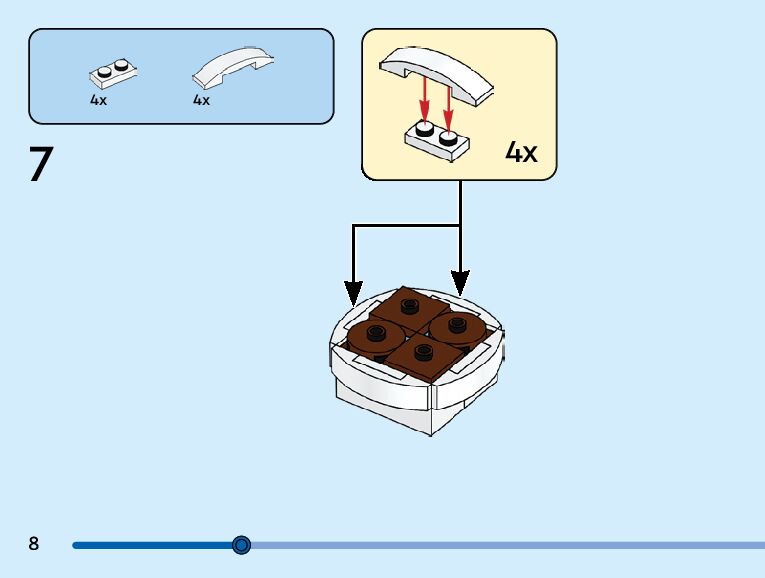 4x

4x

7

4x

8