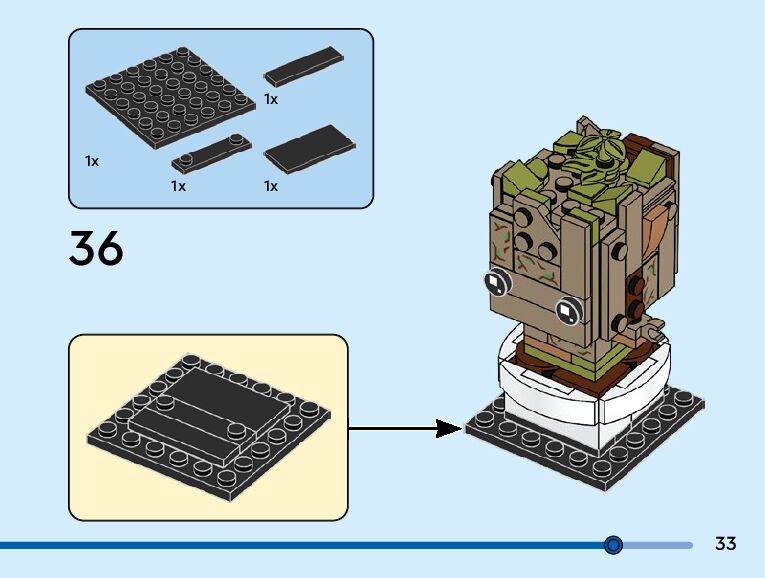 1x

1x

1x

1x

36

33