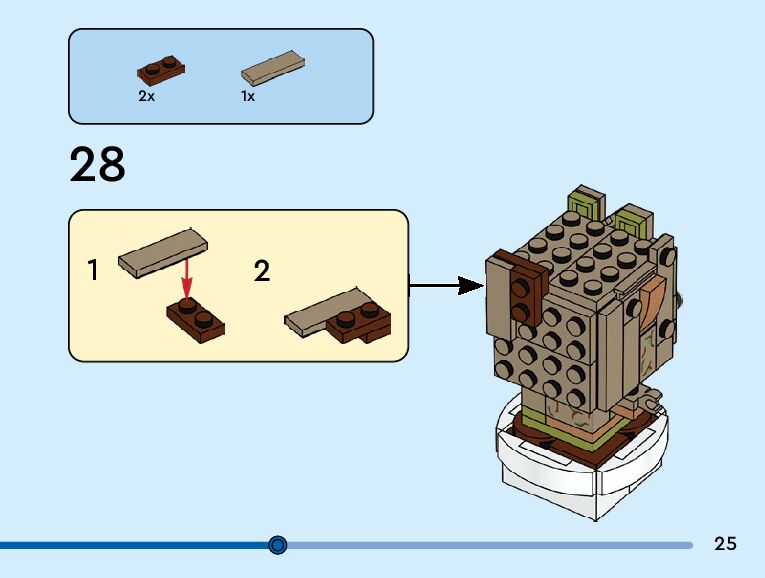 2x
1x

28

1
2

25