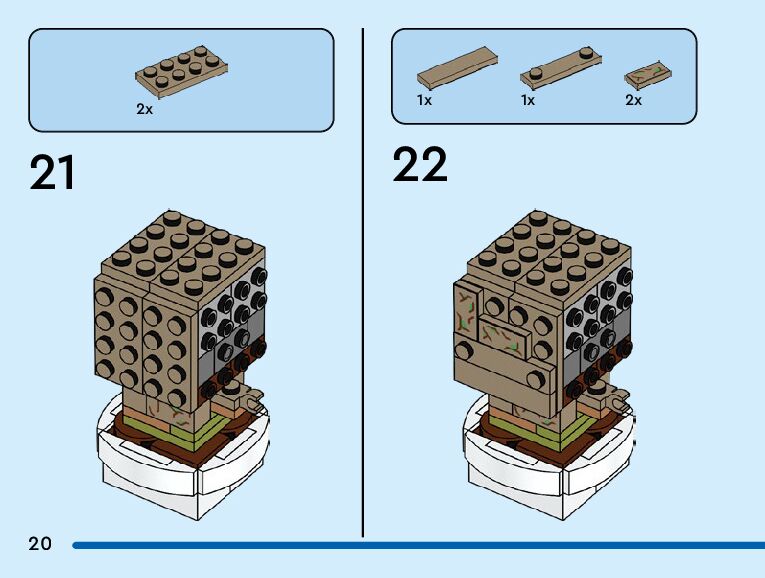 2x

21

1x 1x 2x

22

20