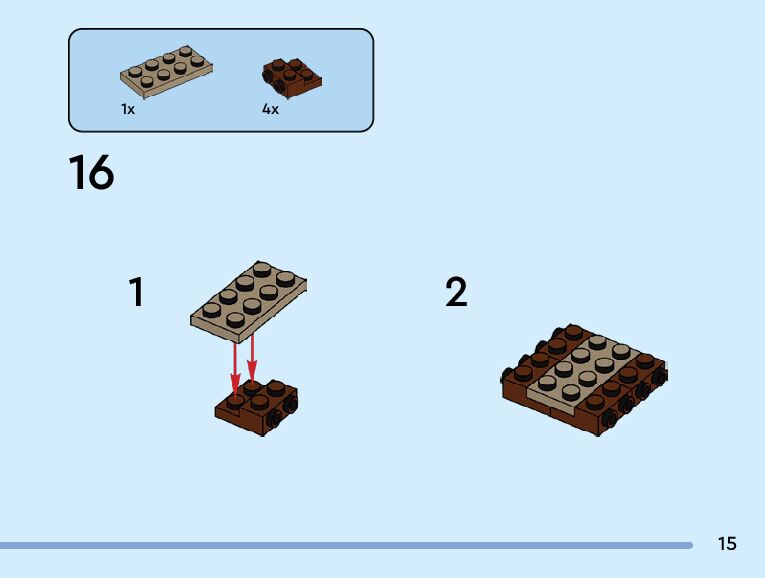 1x

4x

16

1

2

15