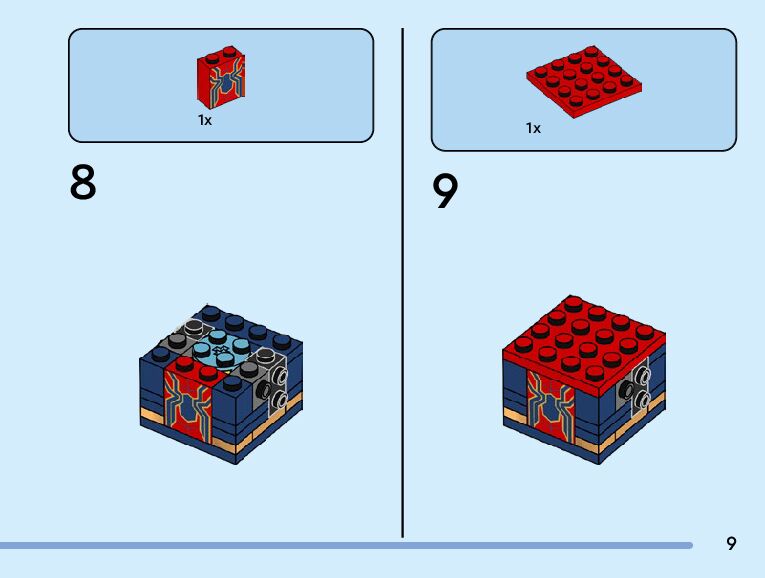 1x

8

1x

9

9