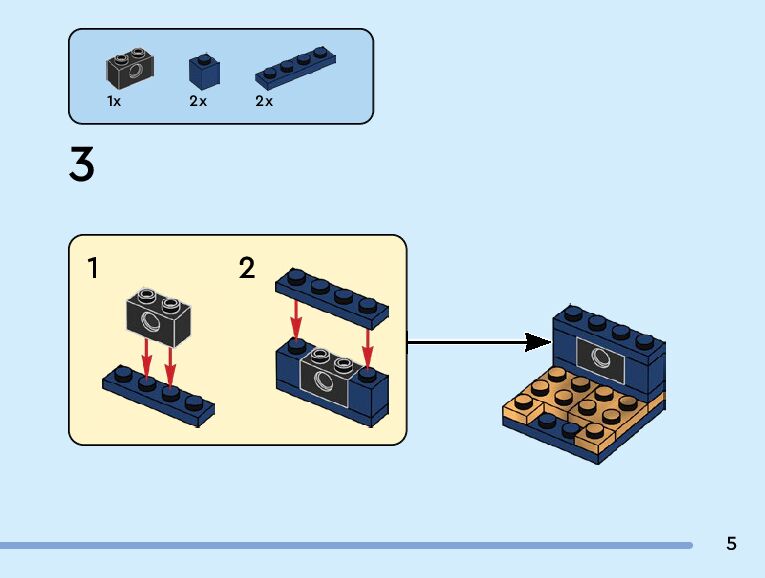 1x 2x 2x

3

1

2

5