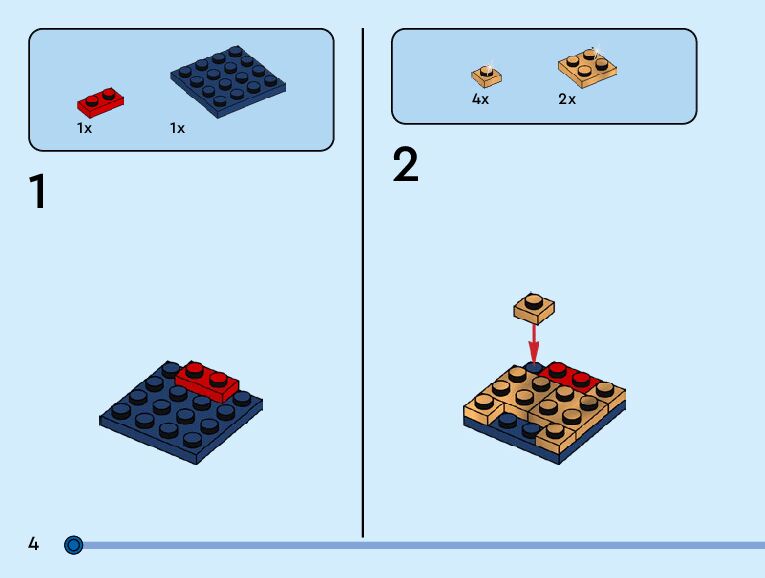 1x 1x

1

4x 2x

2

4