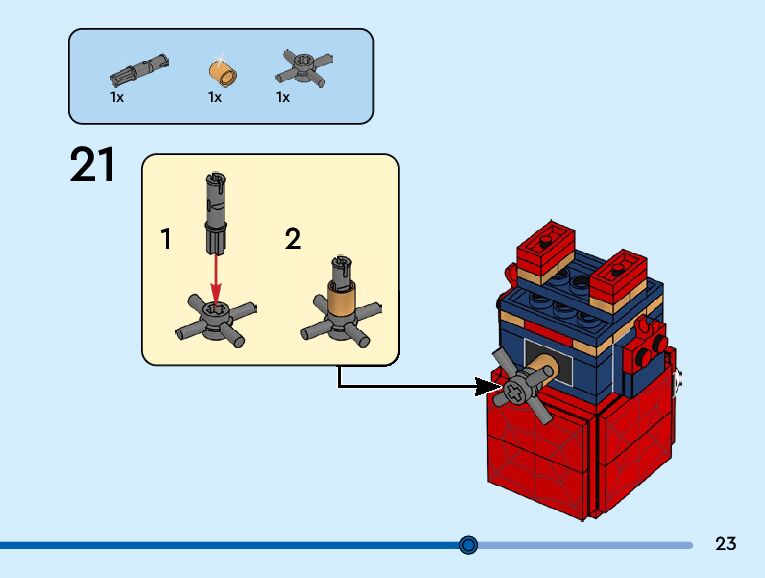 1x
1x
1x

21

1

2

23