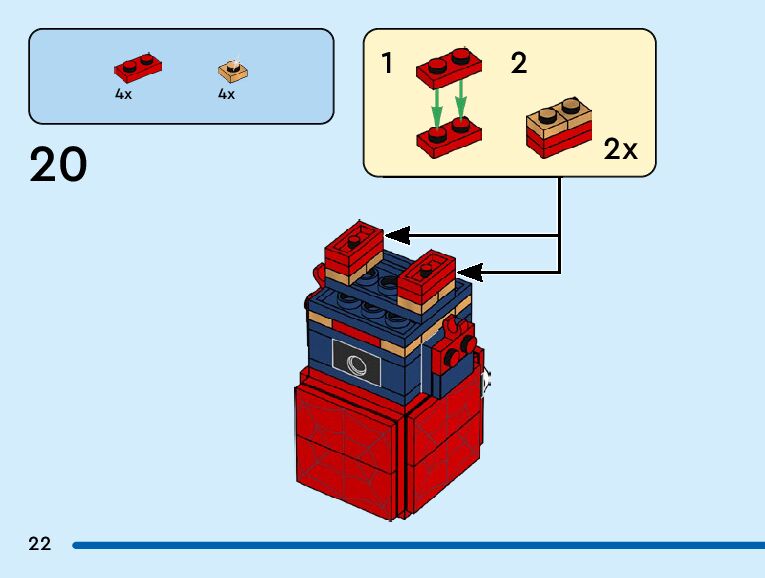 4x
4x

20

1
2
2x

22