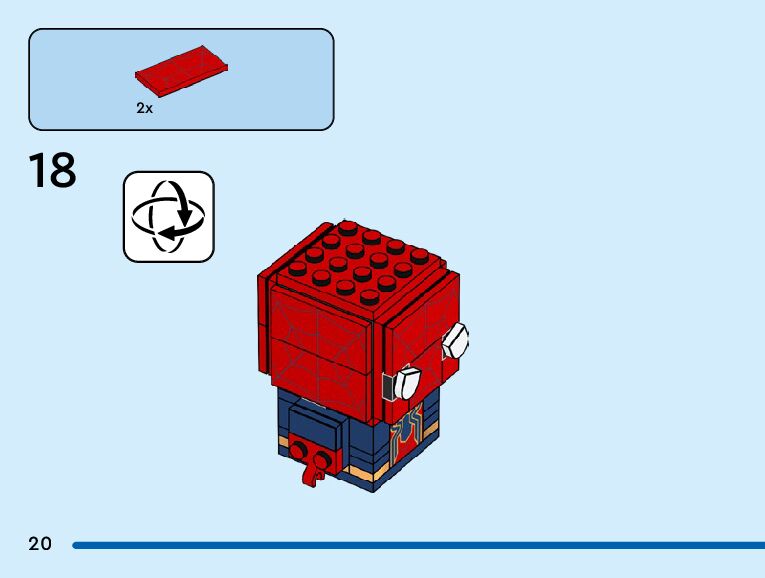 2x

18

20