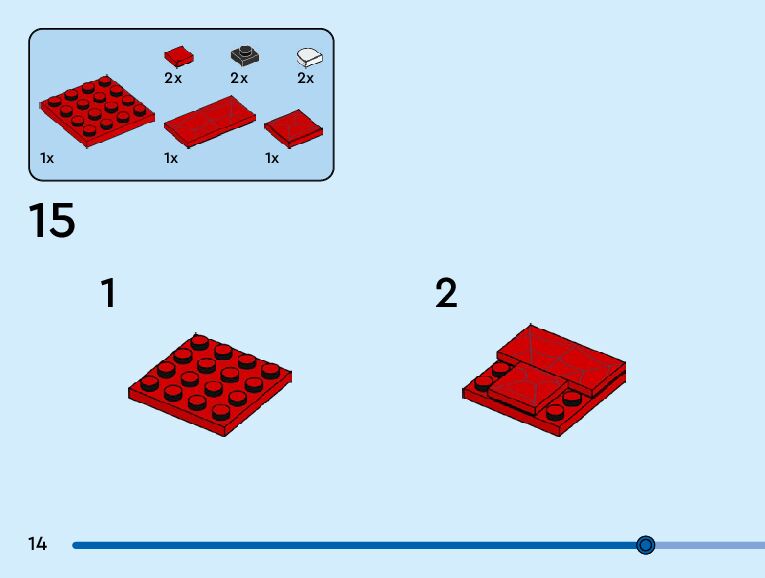 2x
2x
2x
1x
1x
1x

15

1

2

14