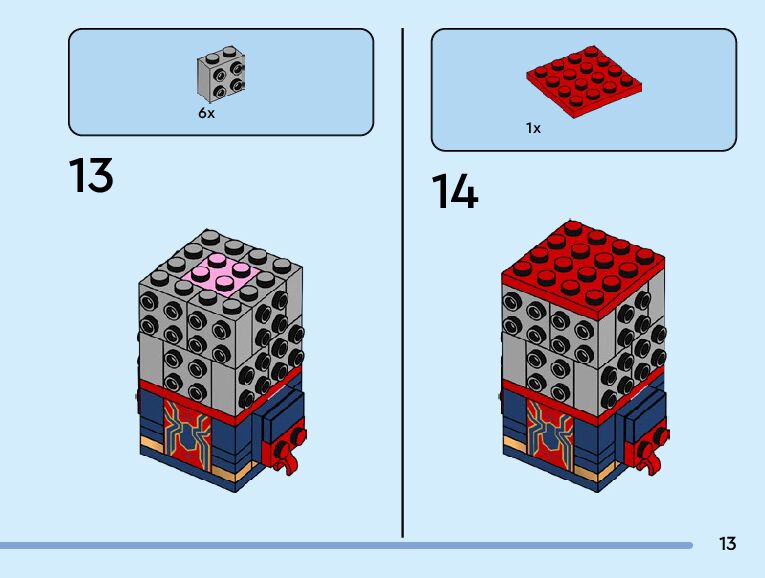 6x

13

1x

14

13