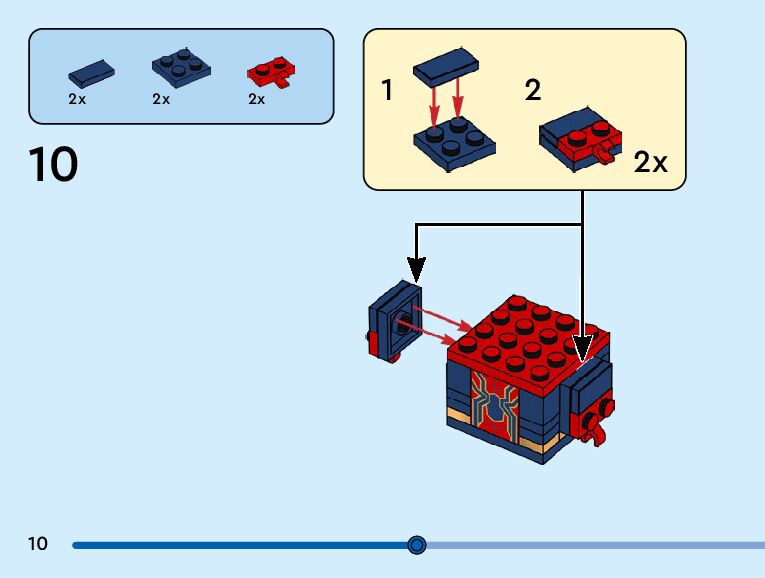 2x 2x 2x

10

1 2

2x

10