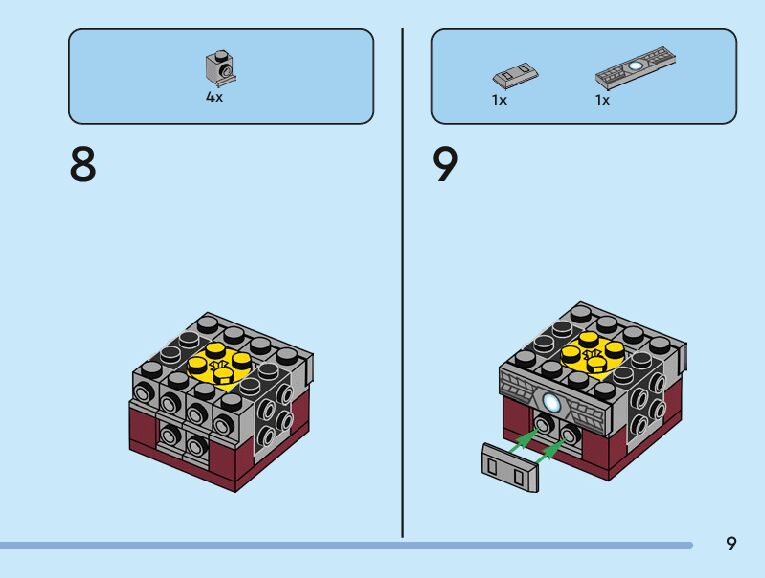 4x

8

1x

1x

9

9