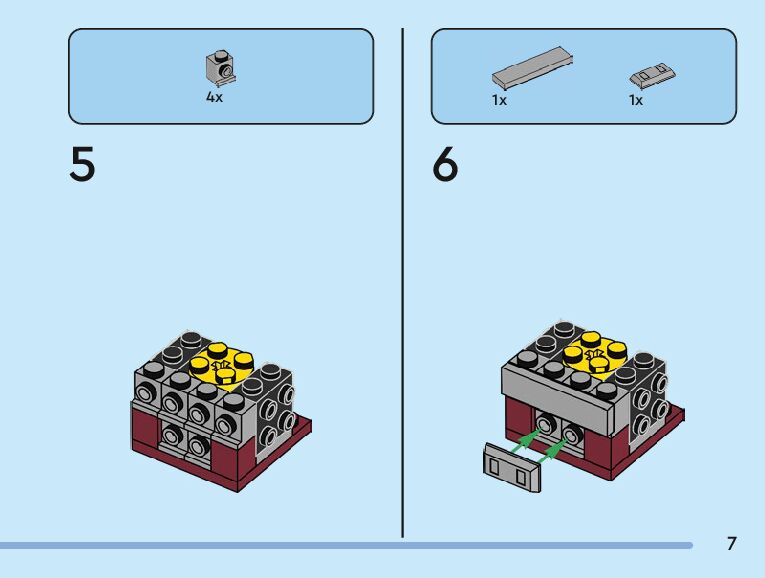 4x

5

1x 1x

6

7