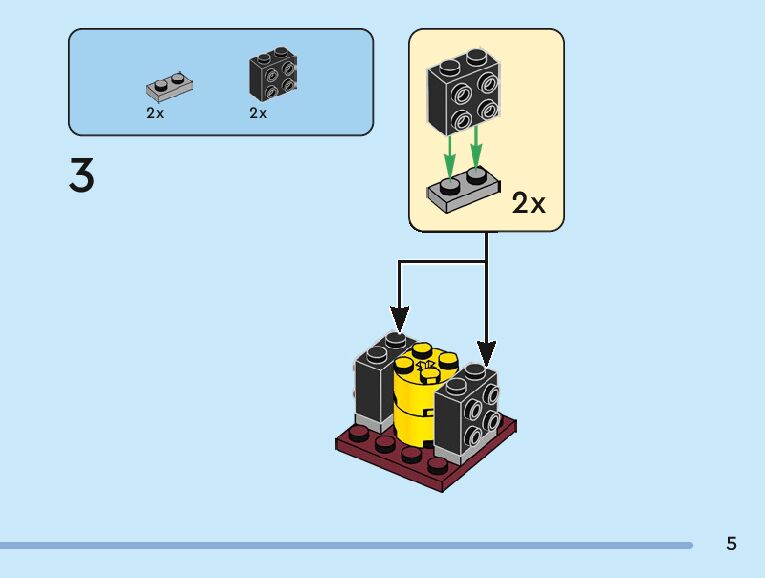 2x
2x

3

2x

5