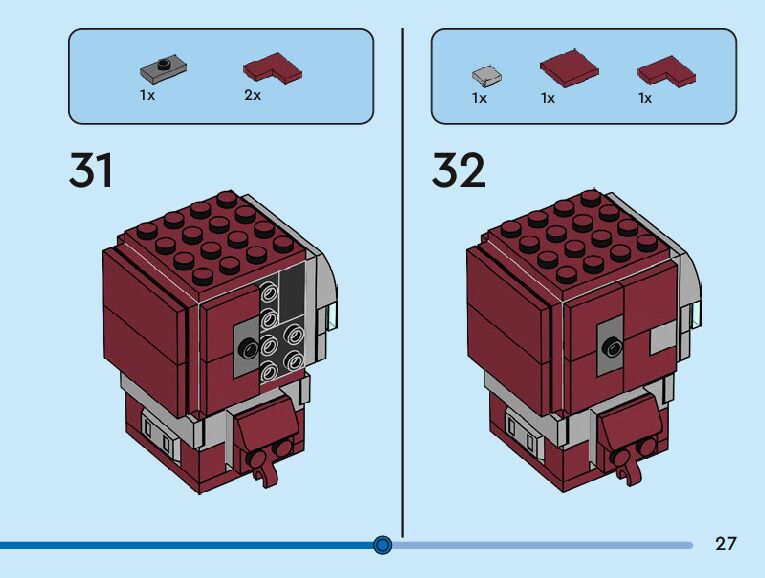 1x 2x

31

1x 1x 1x

32

27