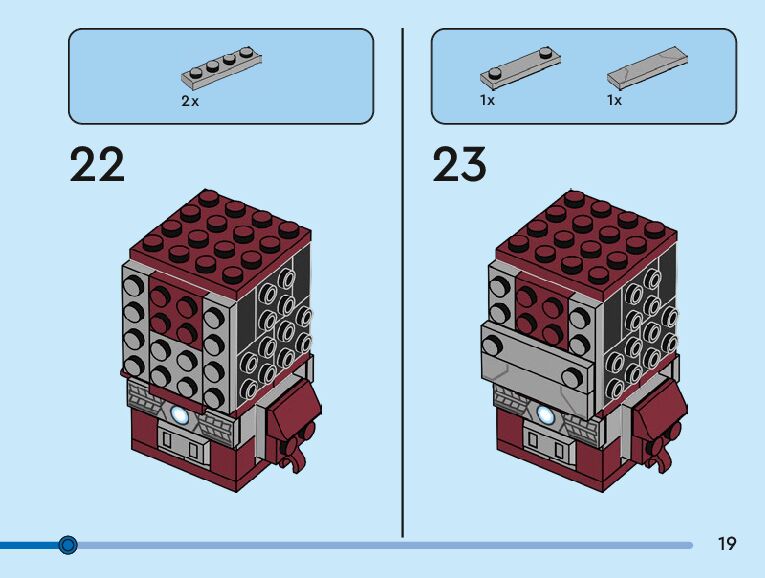 2x

22

1x

1x

23

19