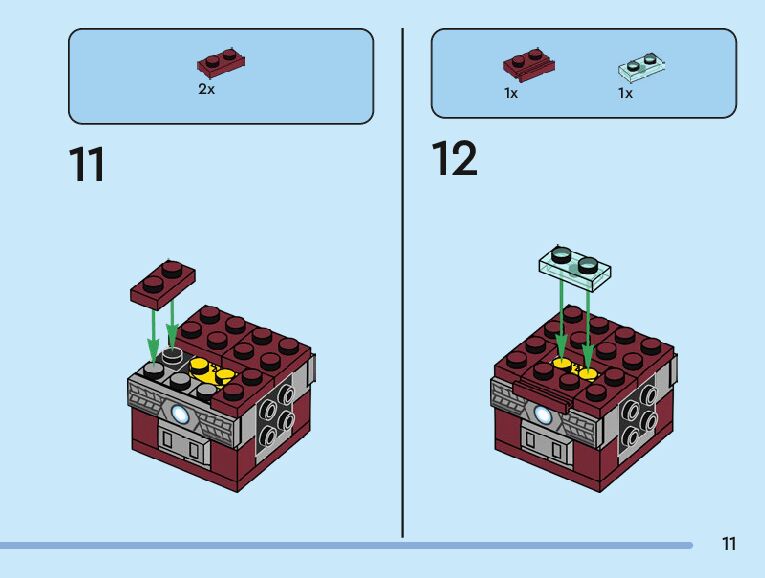 2x

11

1x

1x

12

11