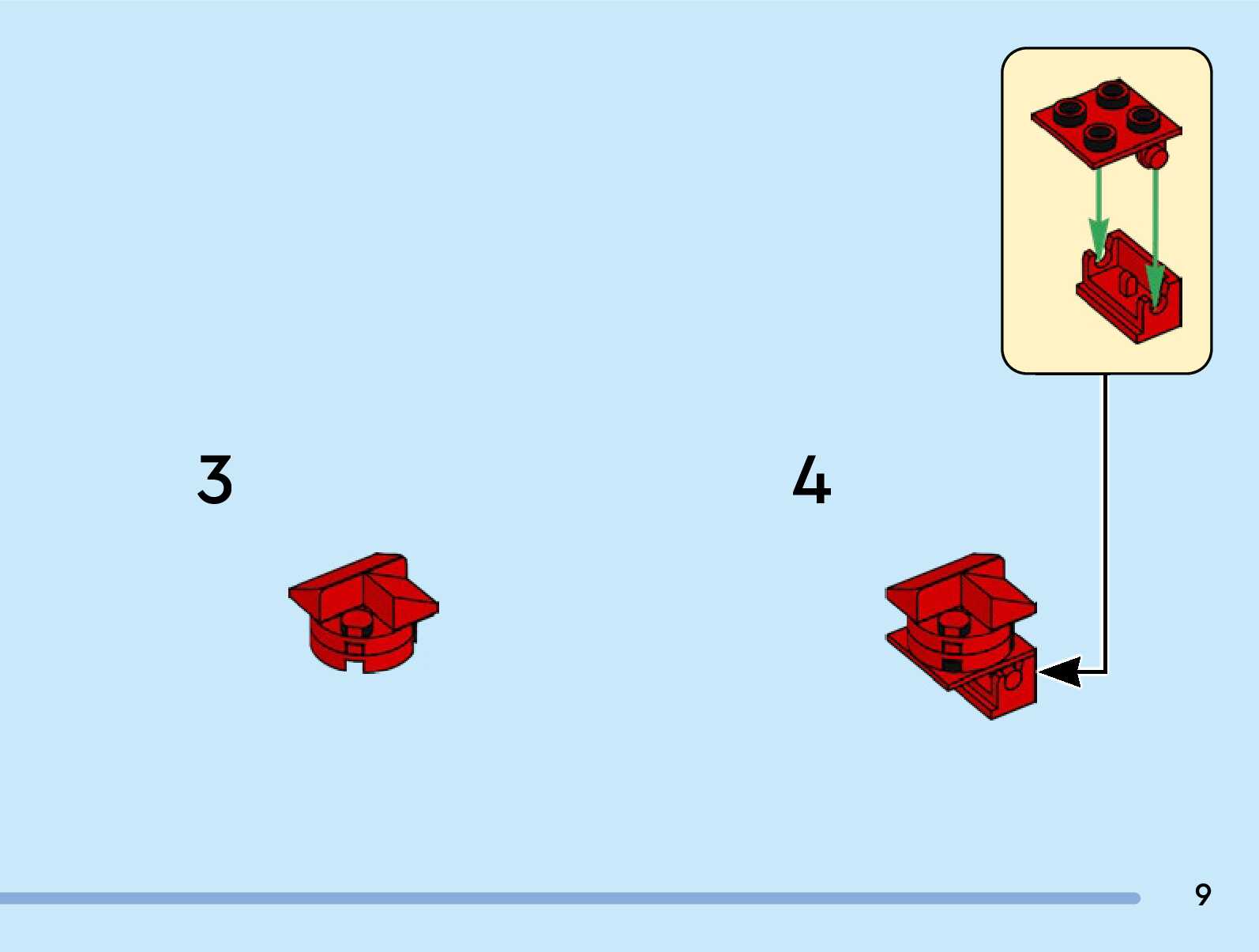 3

4

9