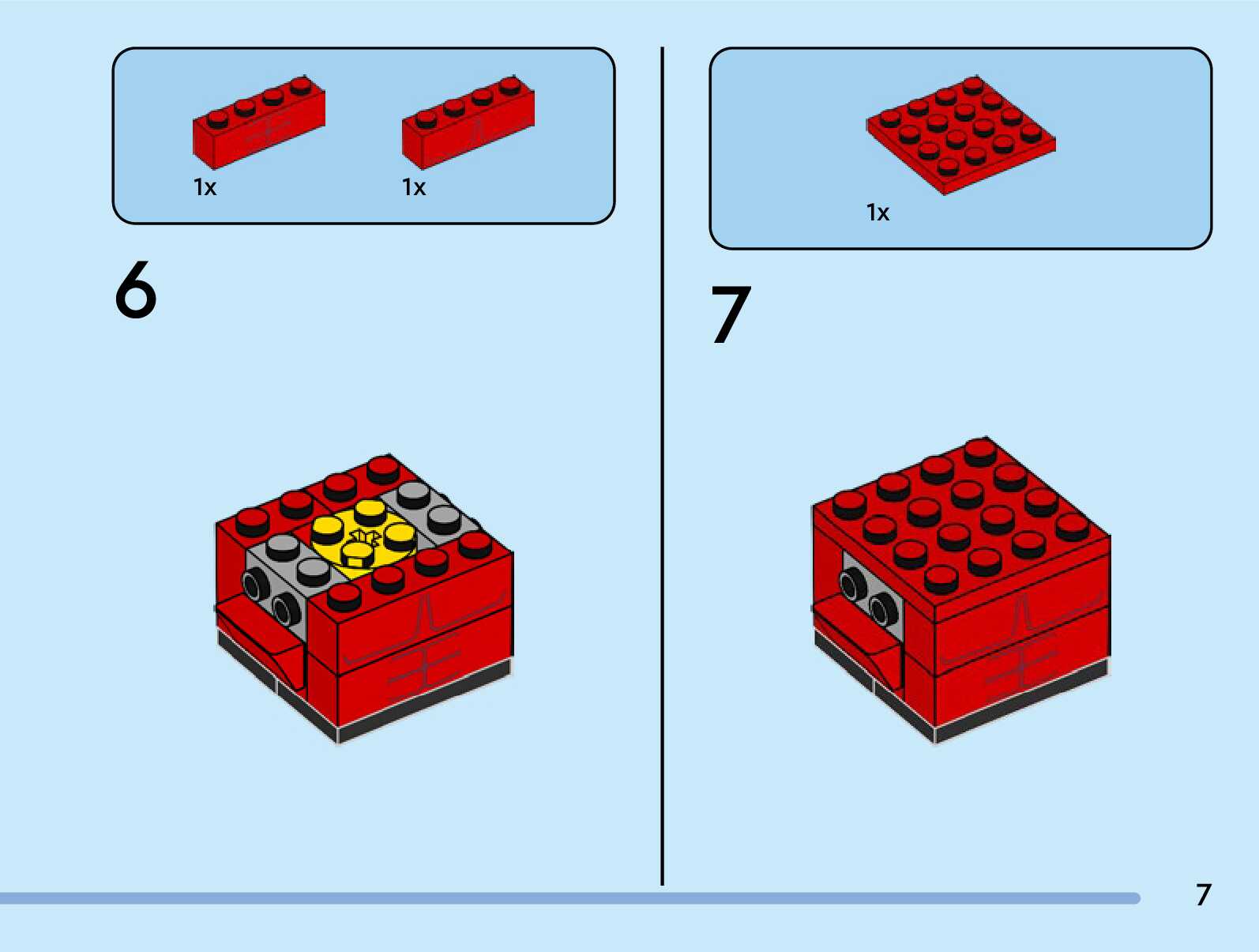 1x 1x

6

1x

7

7