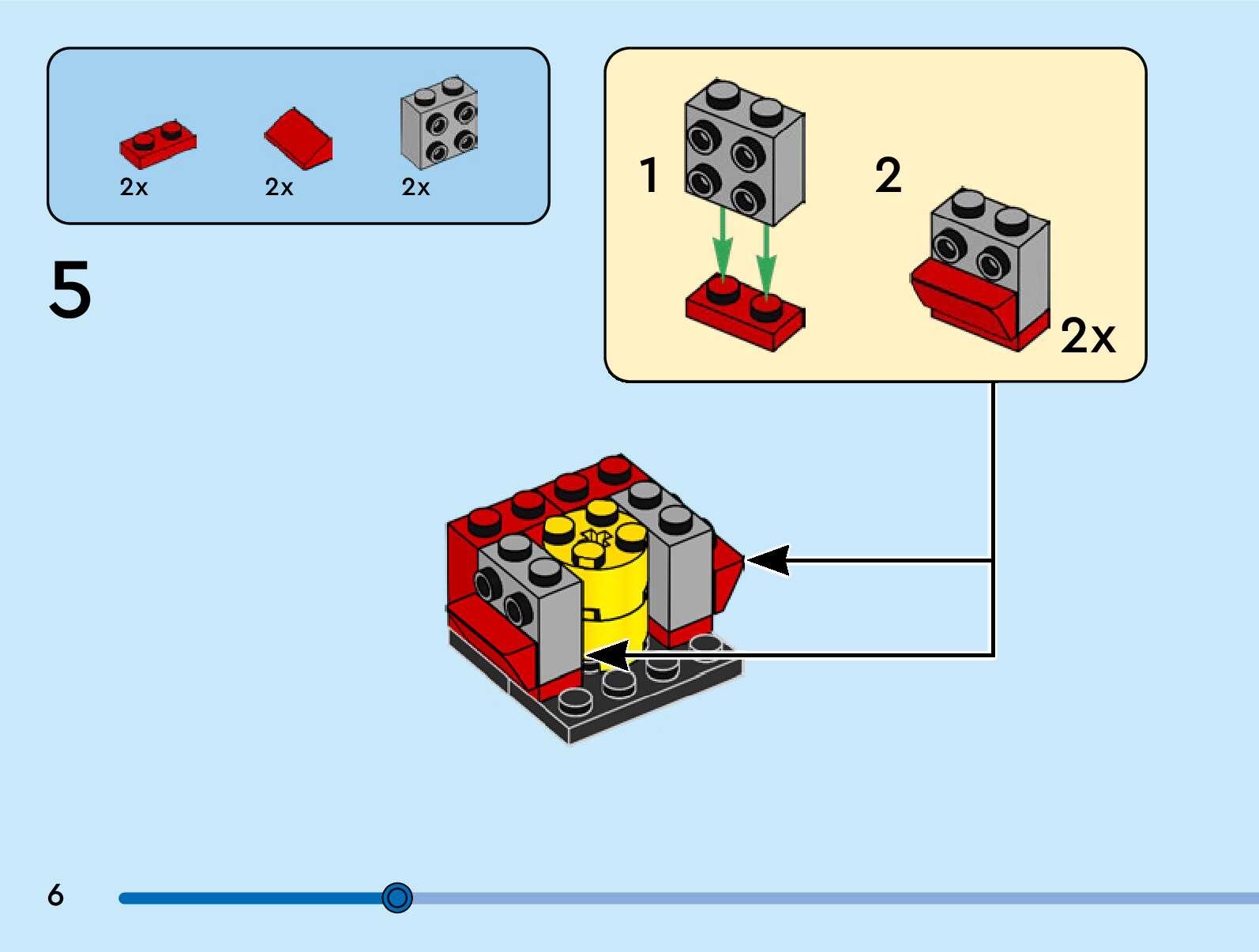 2x
2x
2x

5

1
2
2x

6