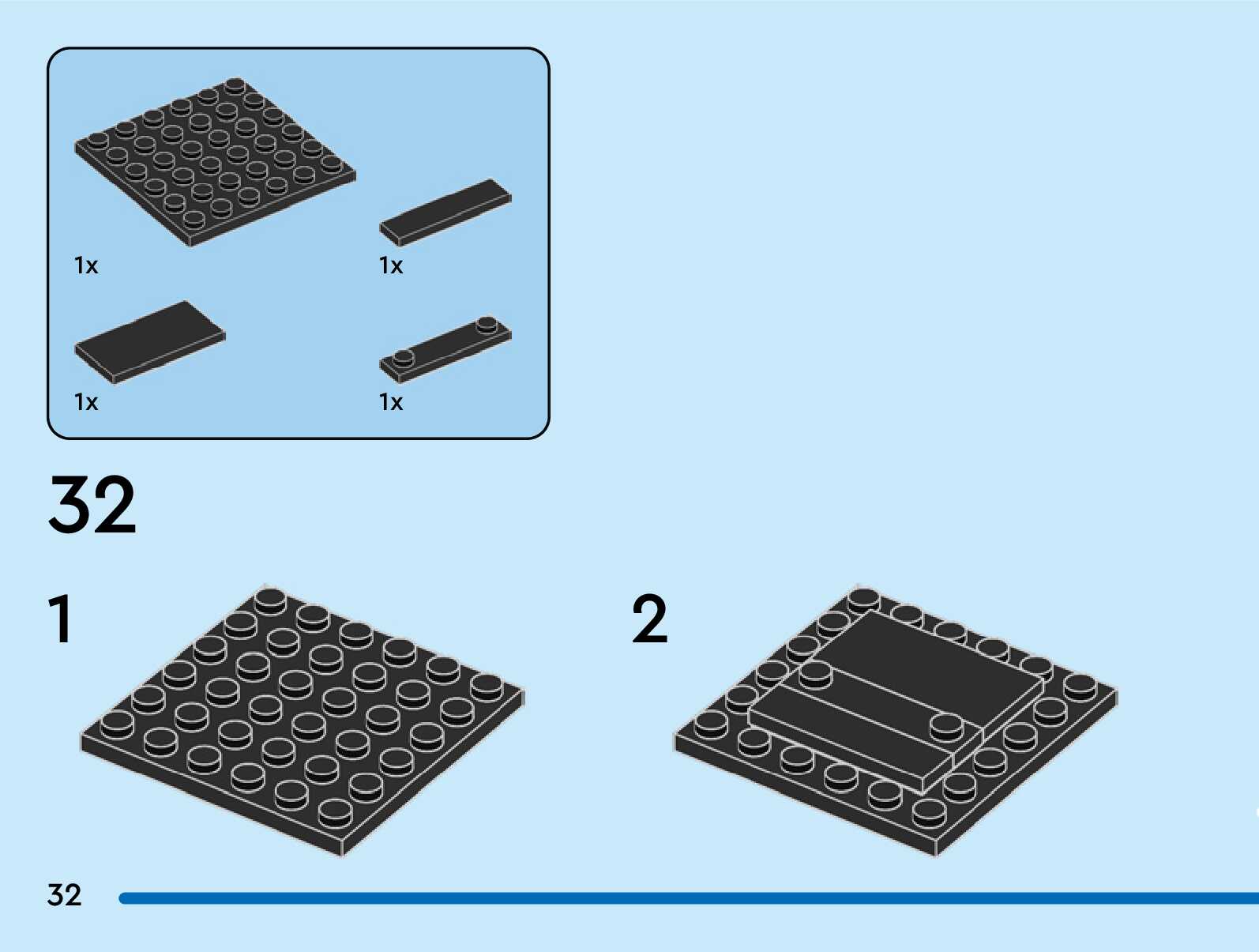 1x

1x

1x

1x

32

1

2

32