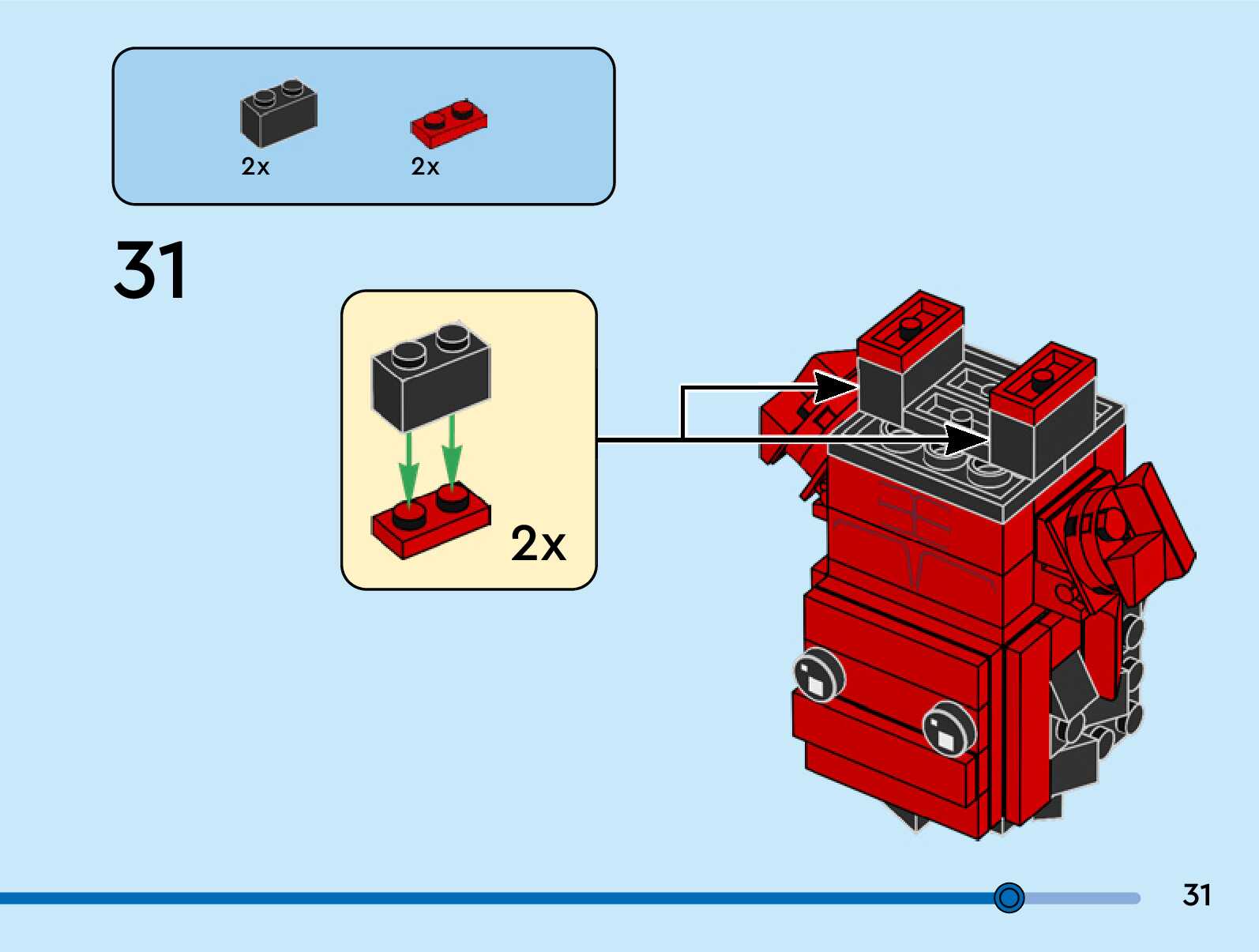 2x
2x

31

2x

31