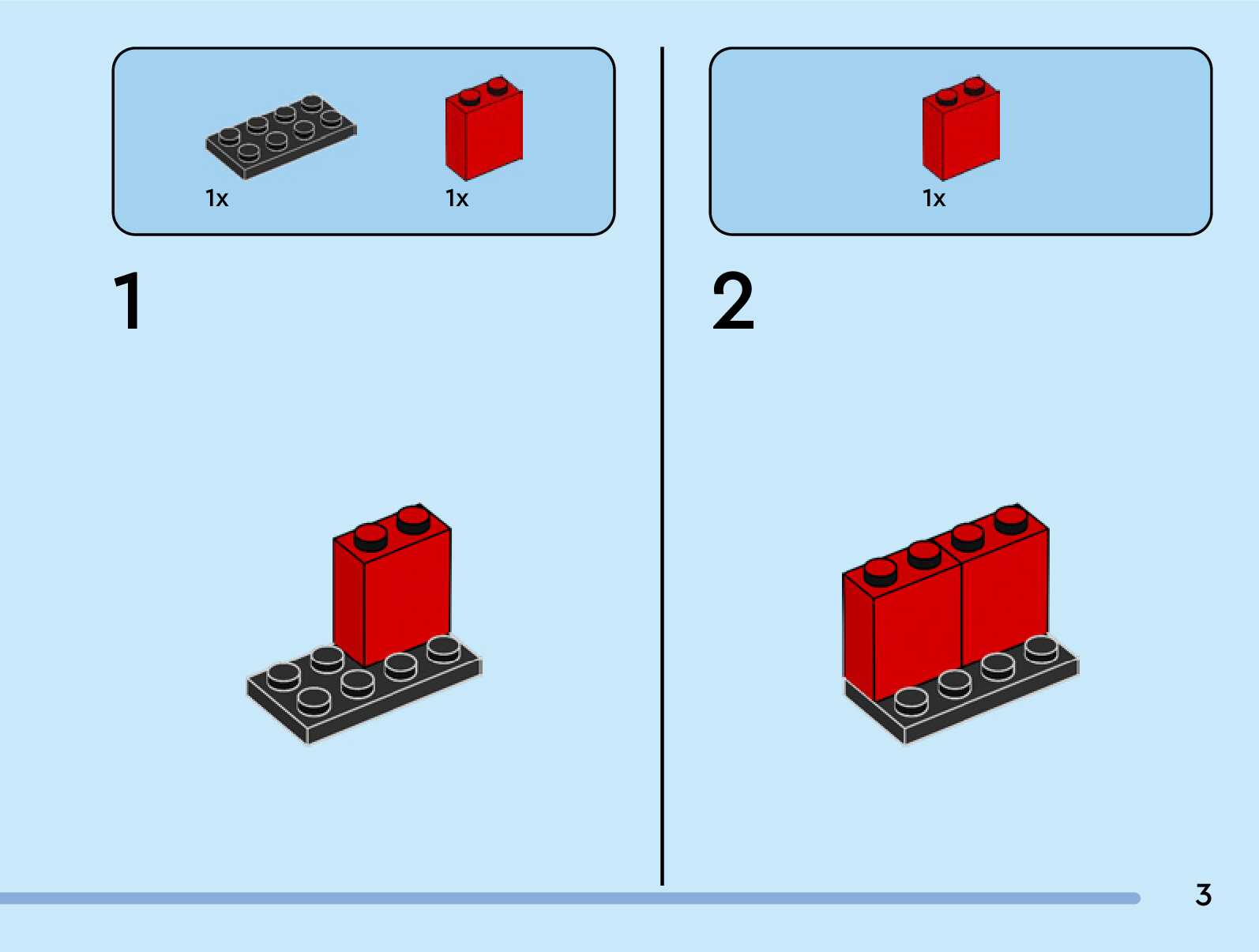 1x

1x

1

1x

2

3