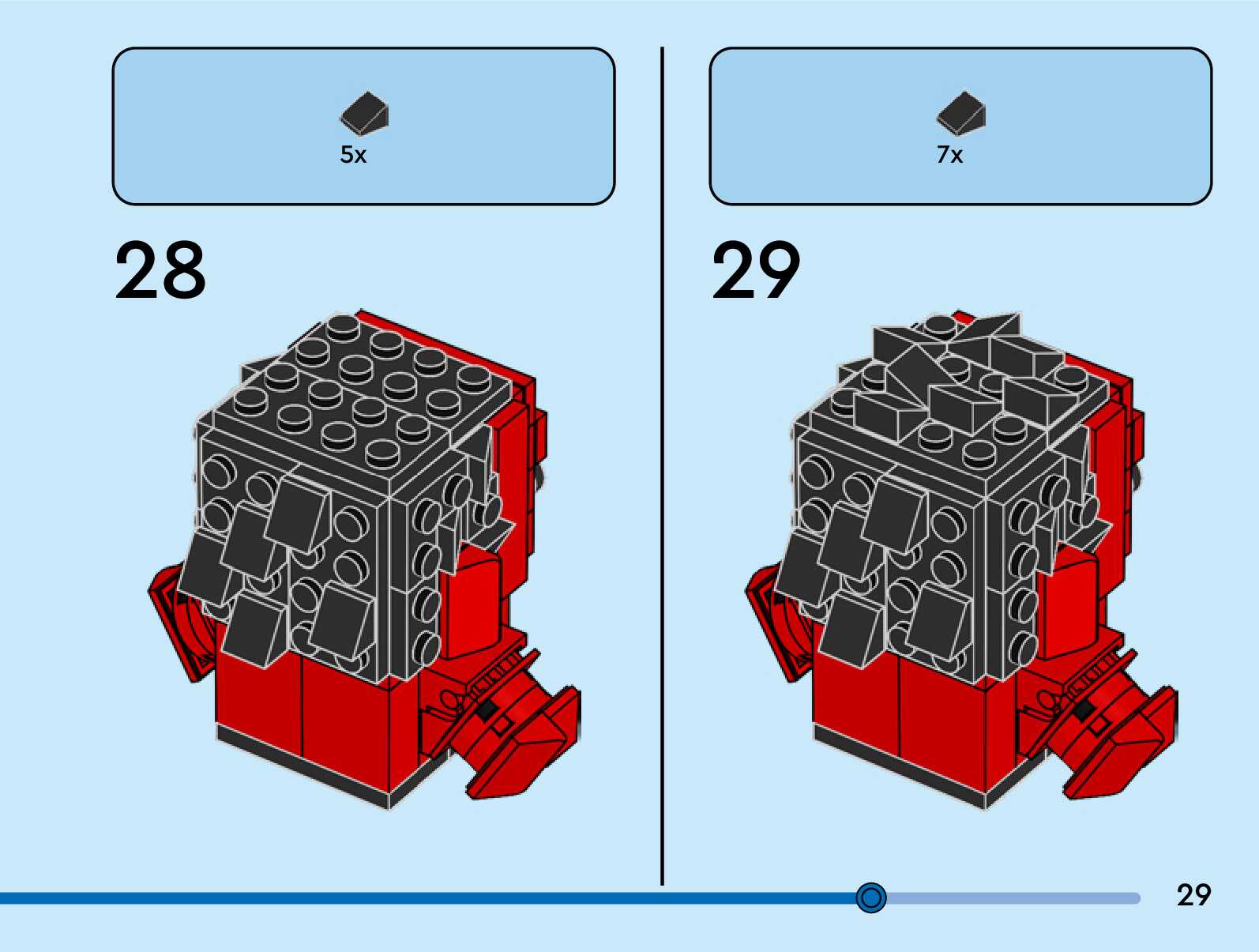 5x

28

7x

29

29