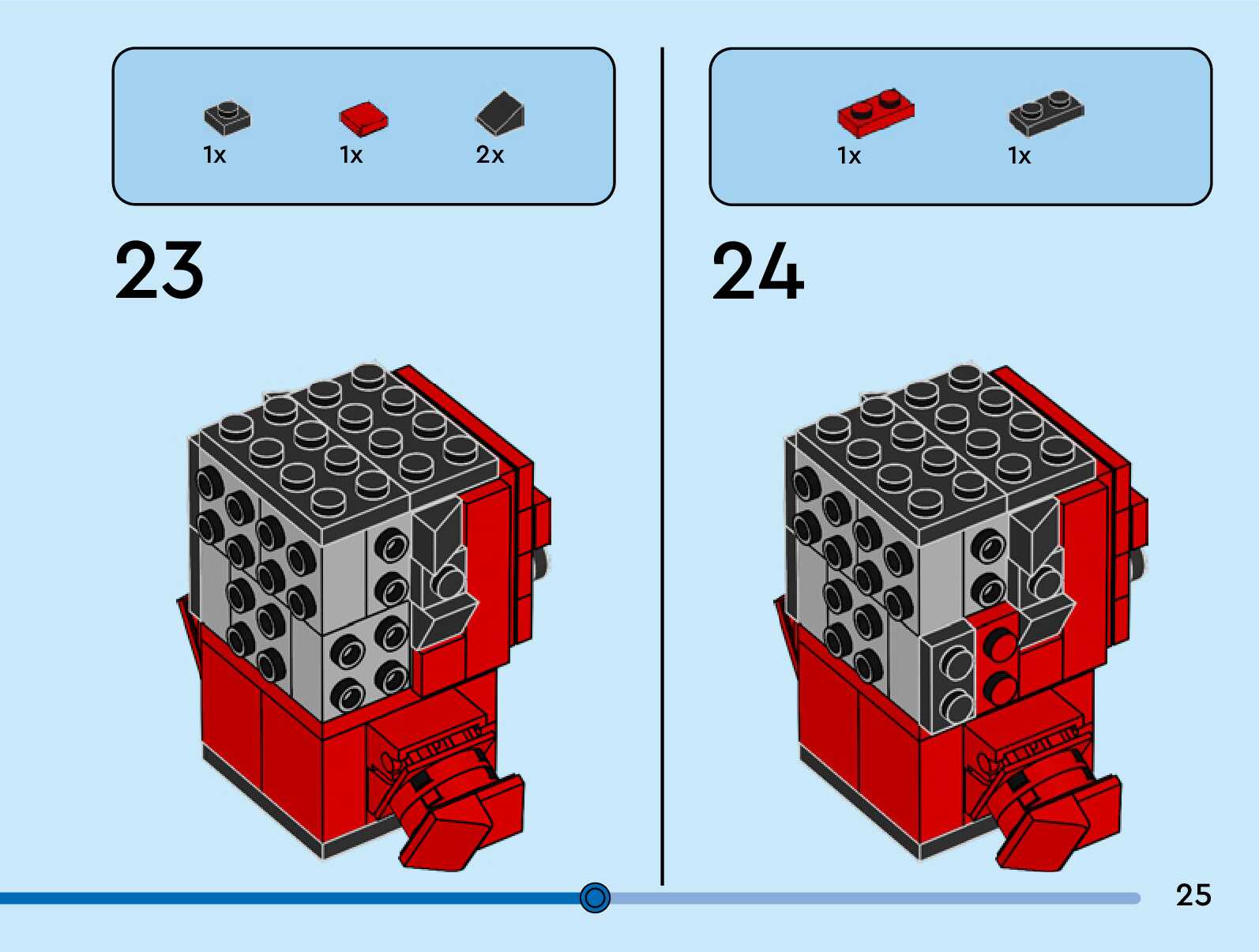 1x 1x 2x

23

1x 1x

24

25