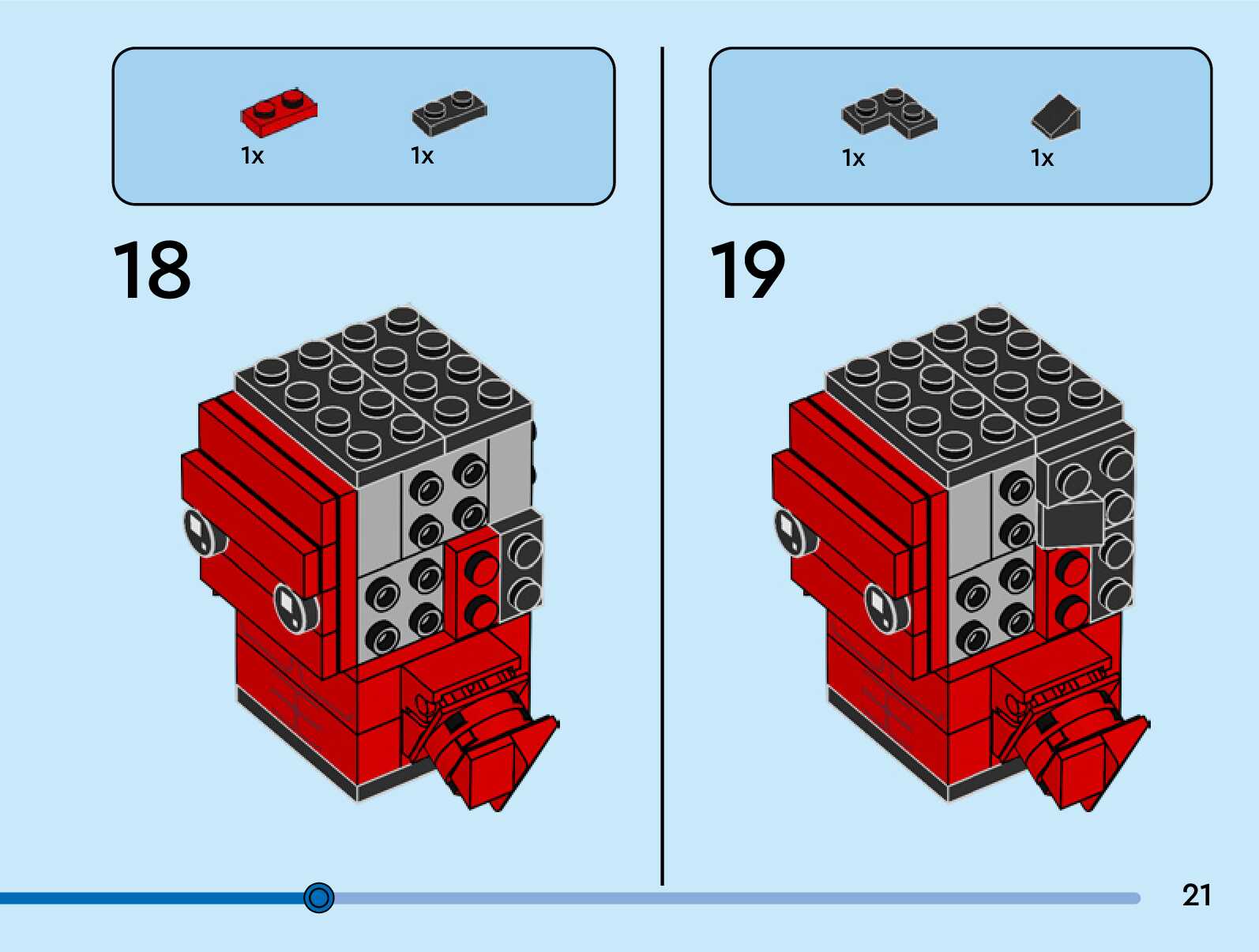 1x 1x

18

1x 1x

19

21