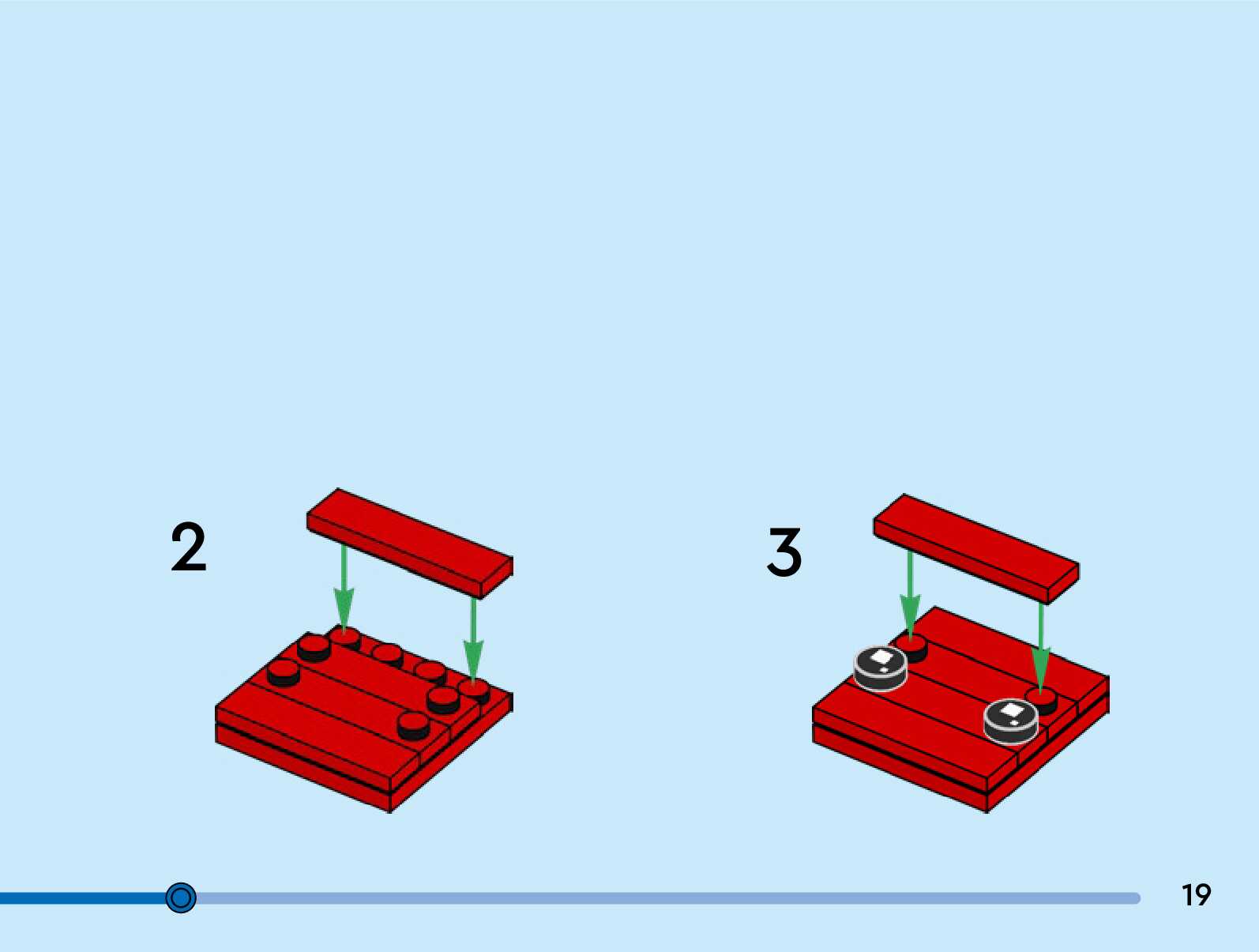 2

3

19