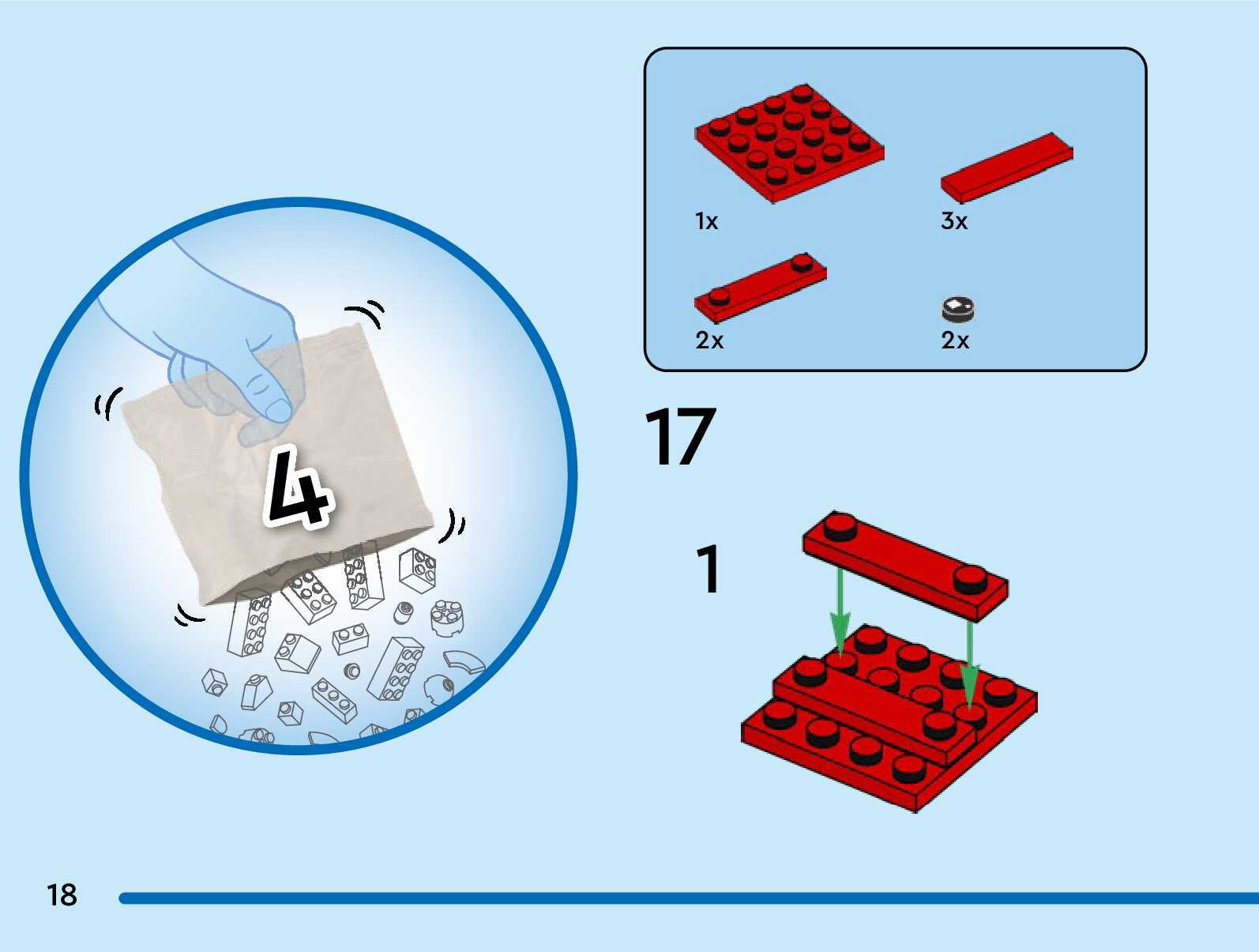 4

1x

3x

2x

2x

17

1

18