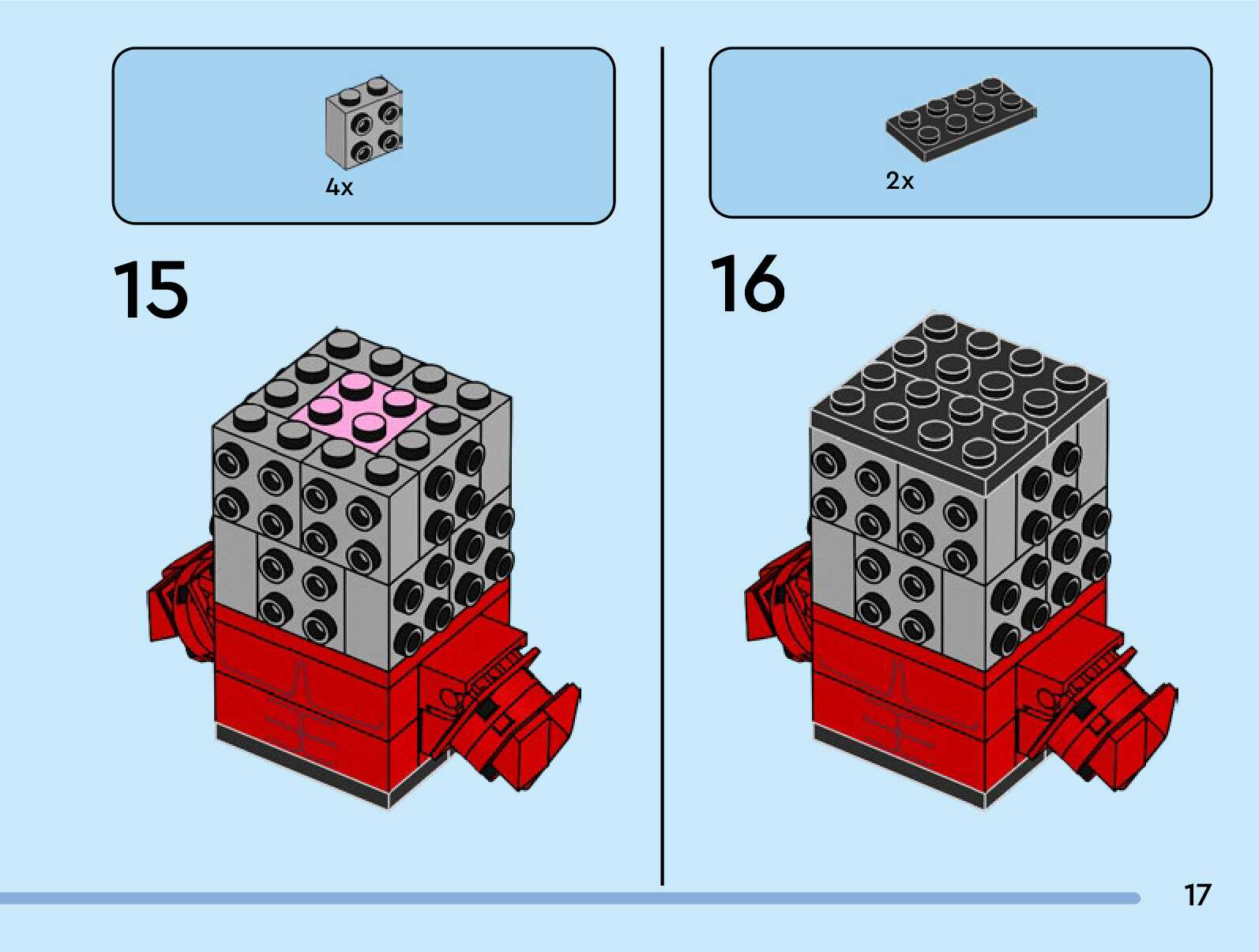 4x

15

2x

16

17