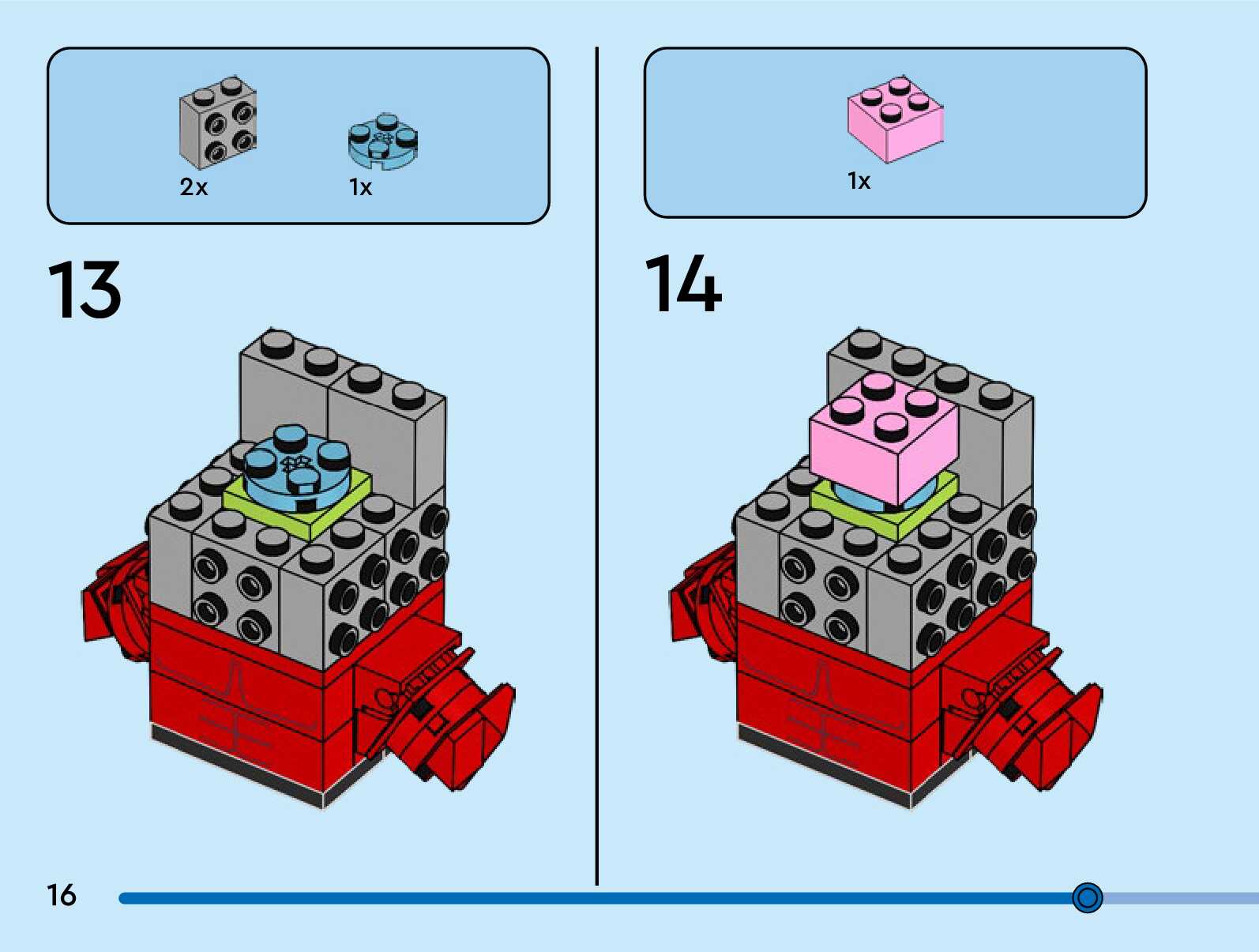 2x

1x

13

1x

14

16