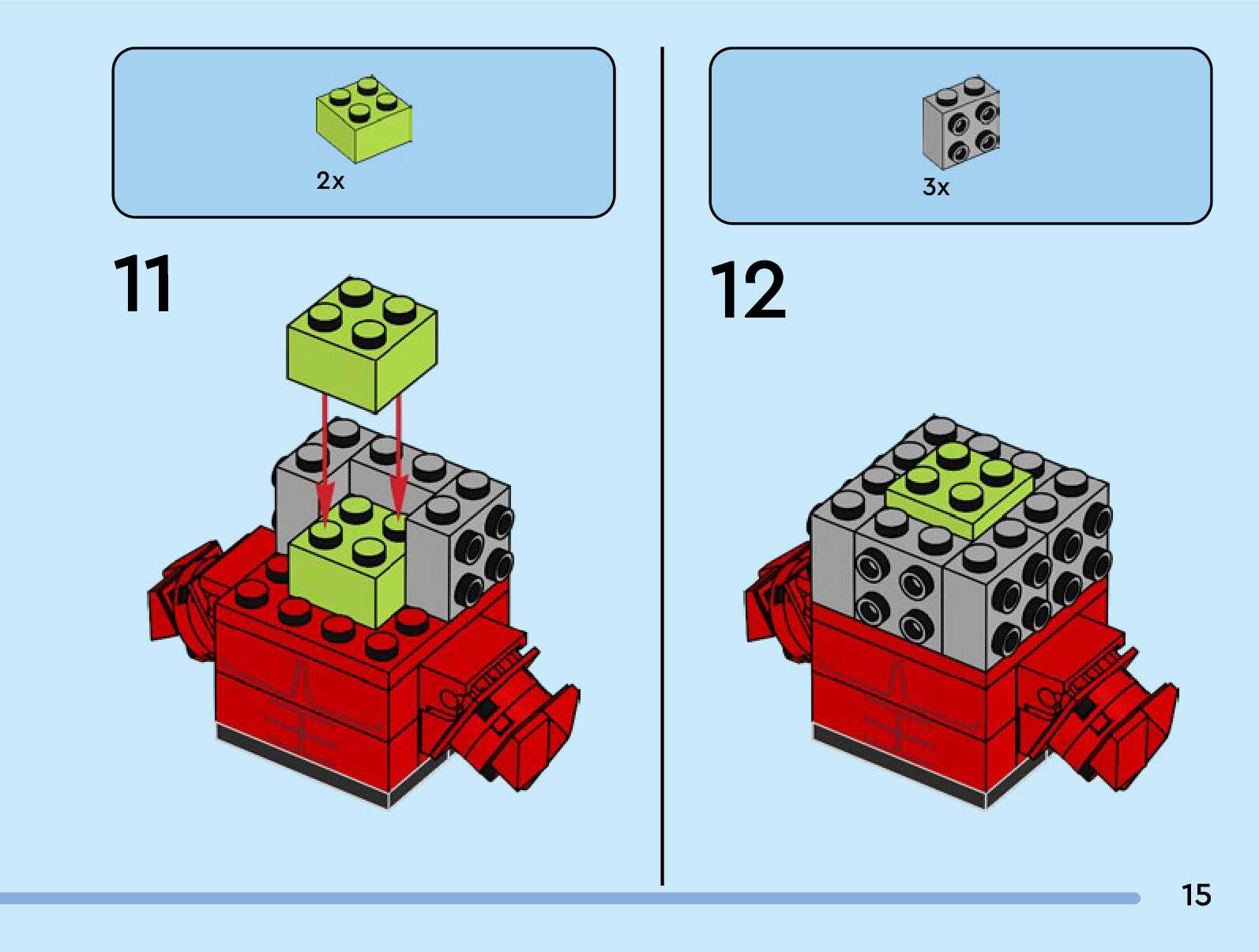 2x

11

3x

12

15