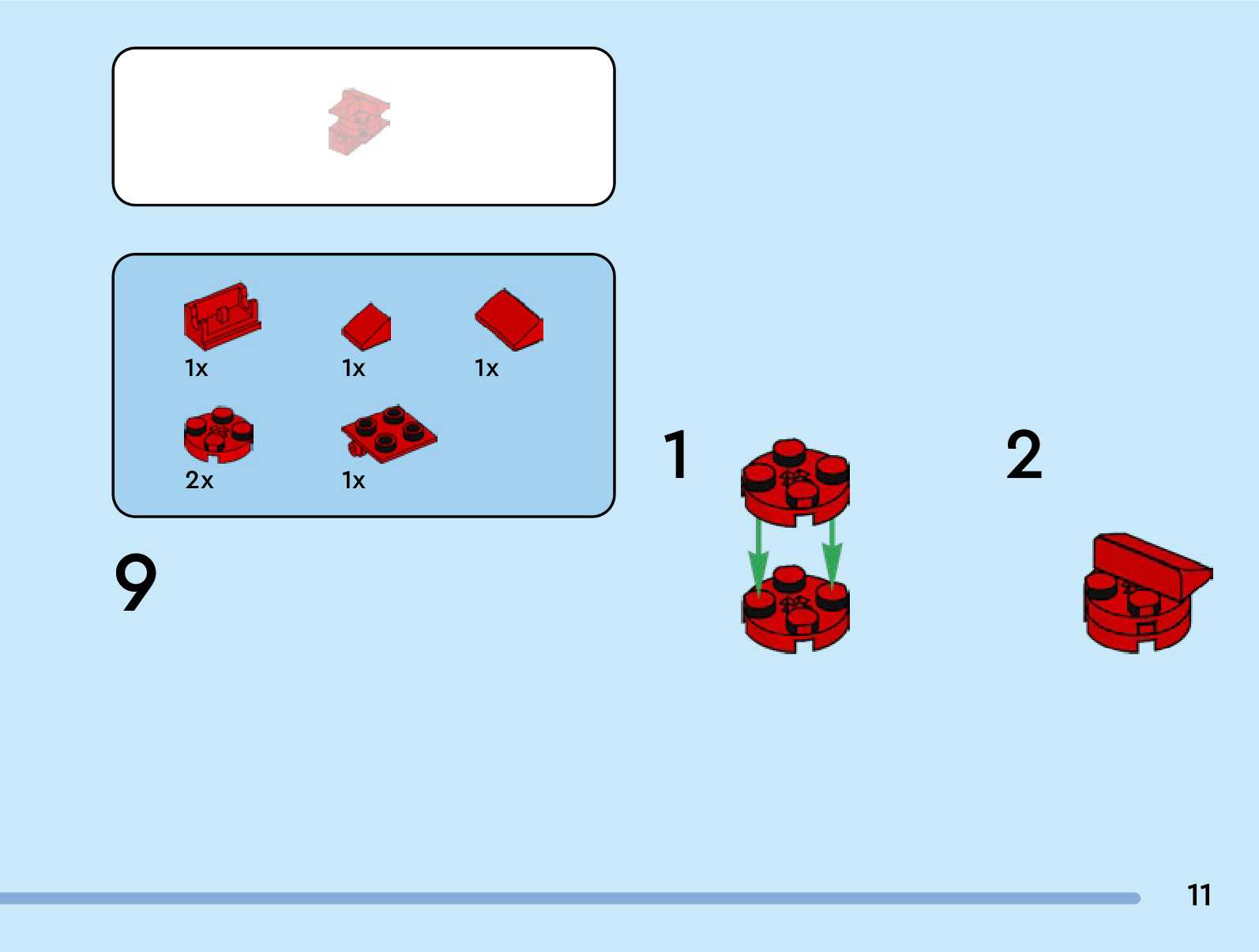 1x
1x
1x
2x
1x

9

1

2

11