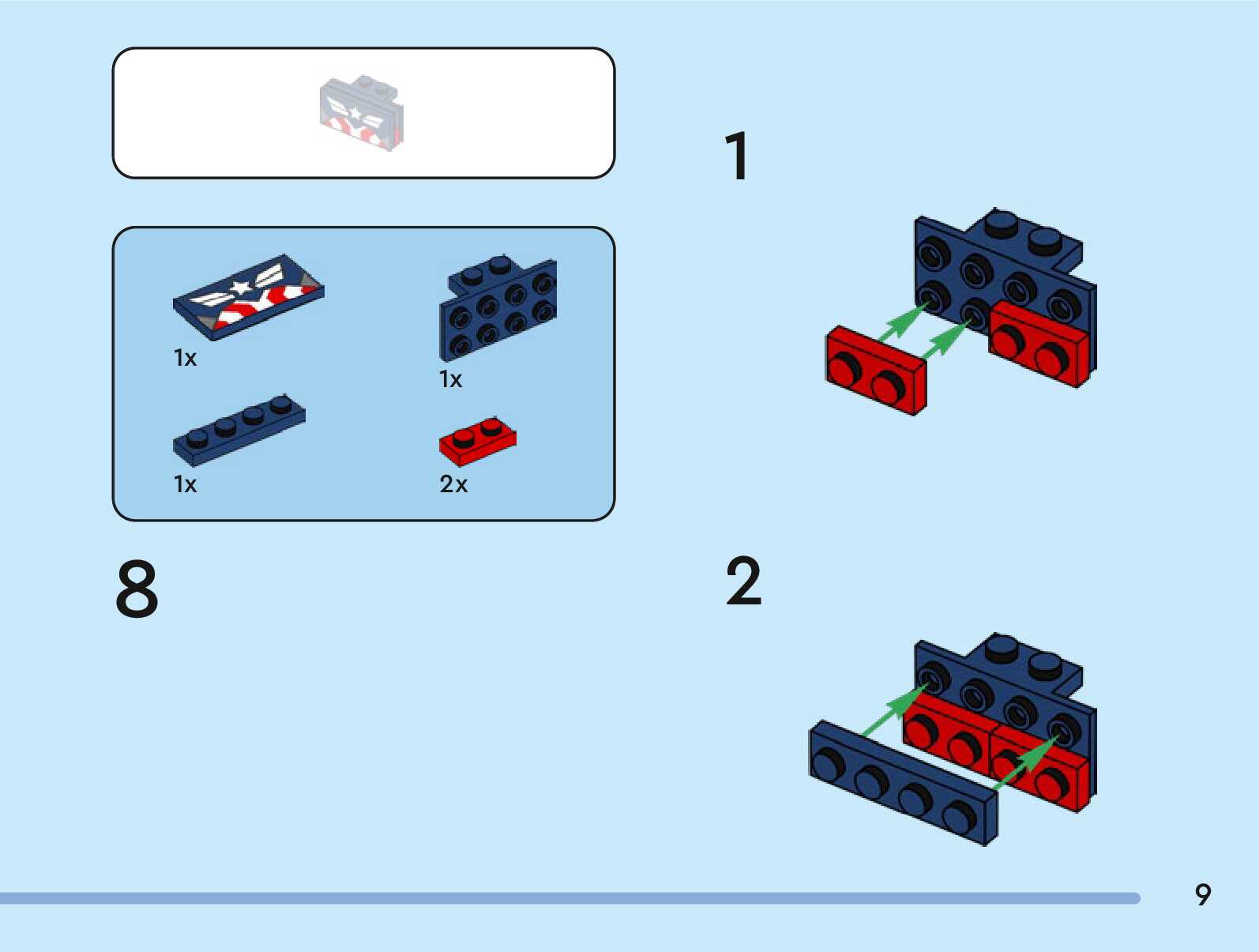 1x

1x

1x

2x

8

1

2

9