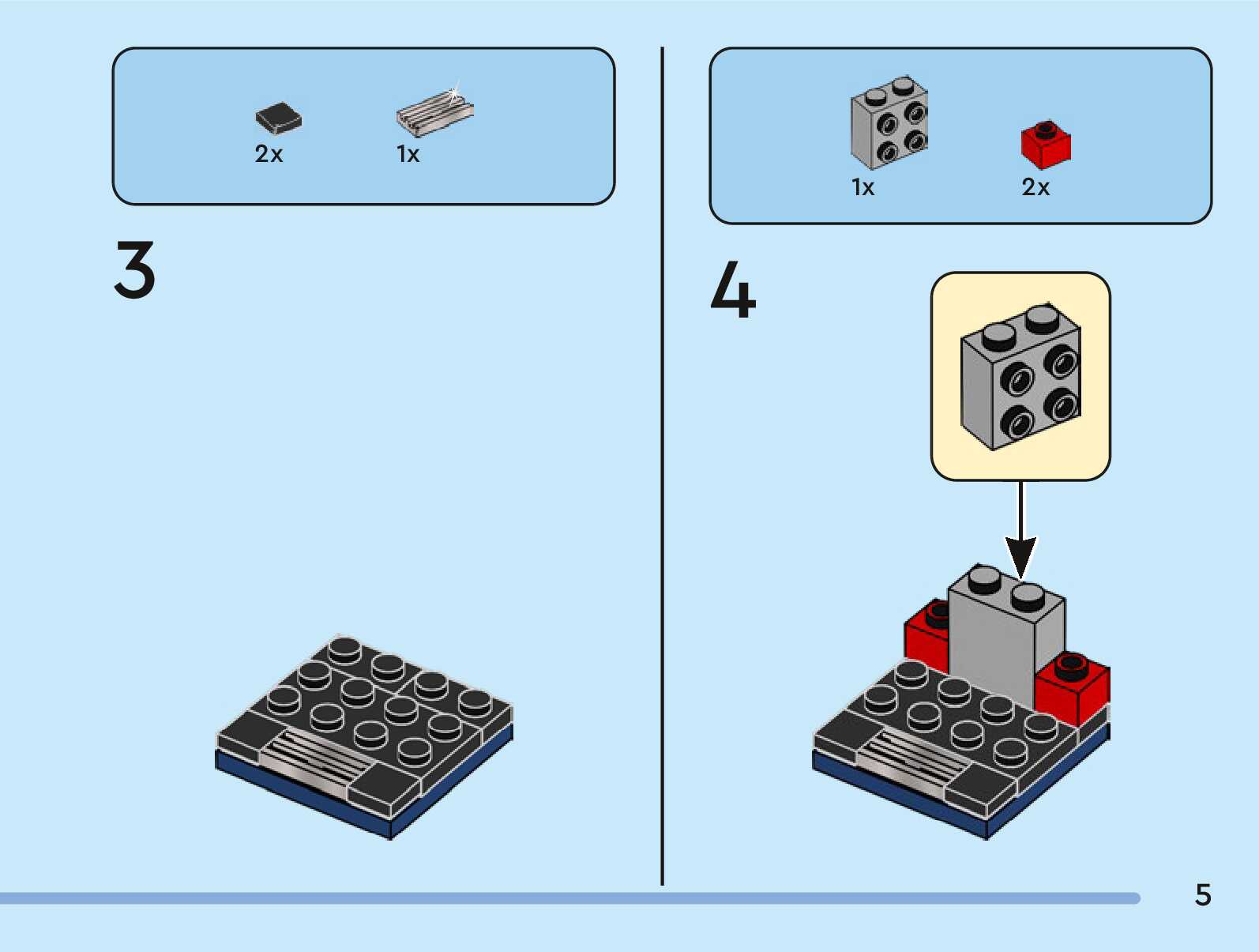 2x 1x

3

1x 2x

4

5