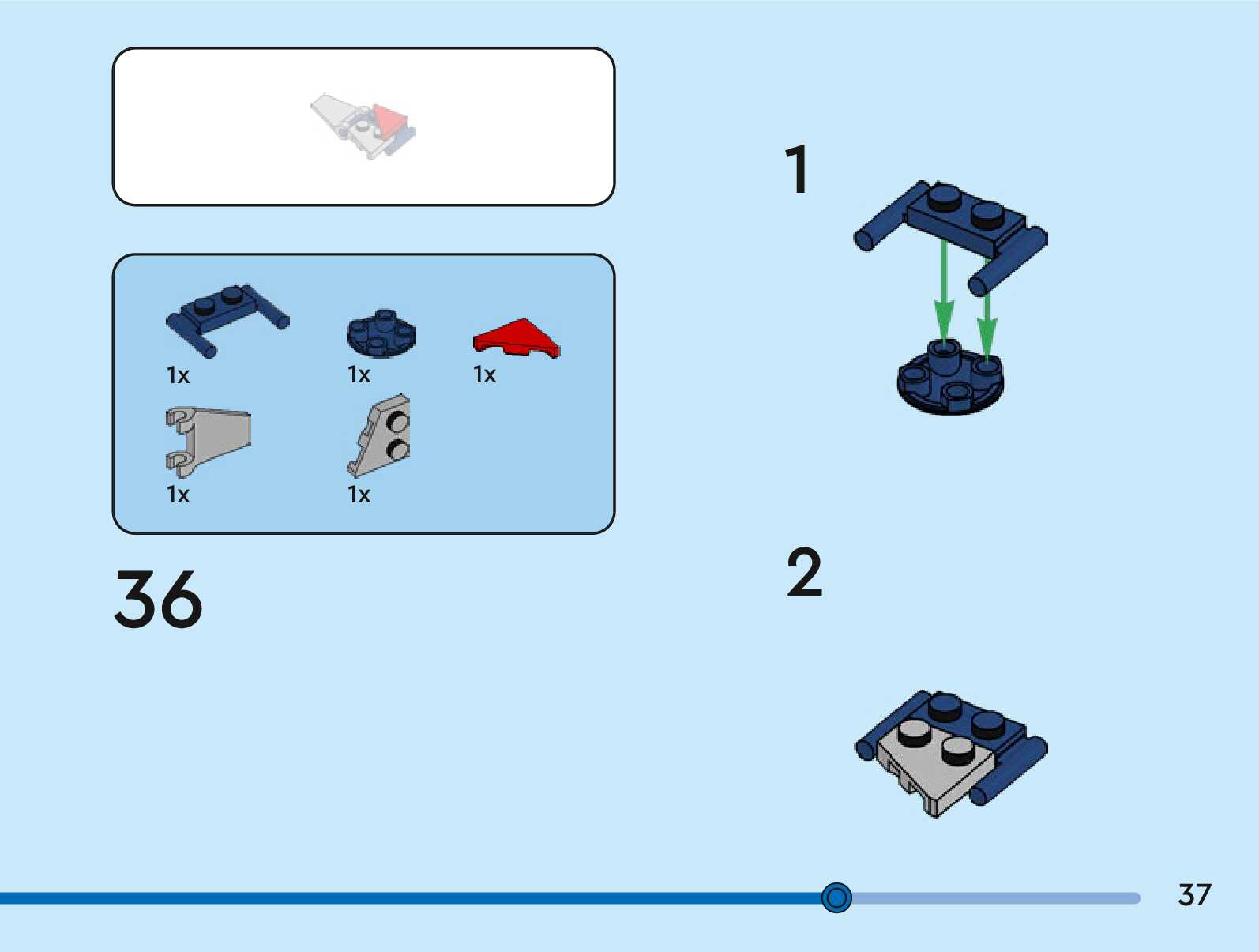 1x
1x
1x
1x
1x

36

1

2

37