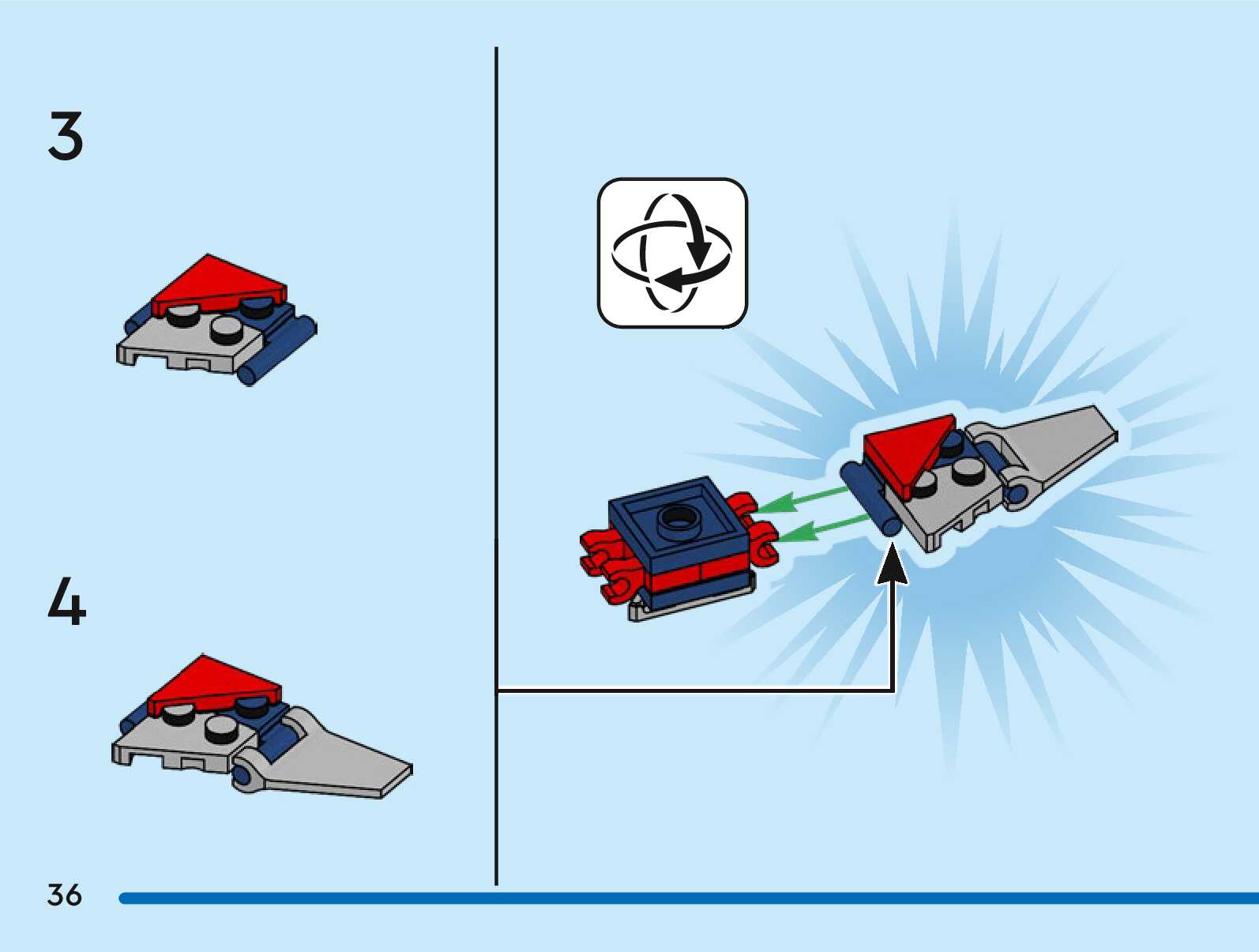 3

4

36