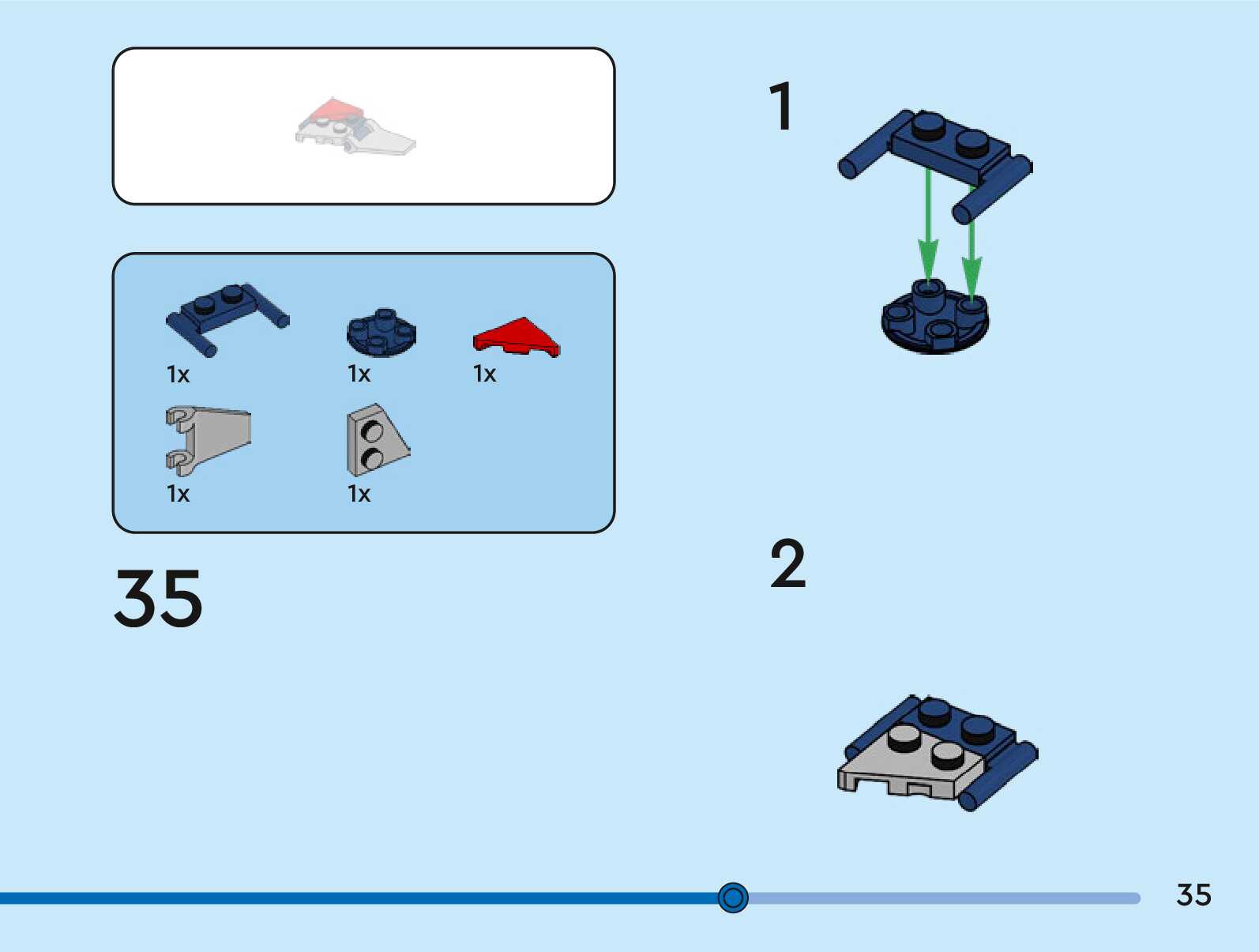 1x
1x
1x
1x
1x

35

1

2

35