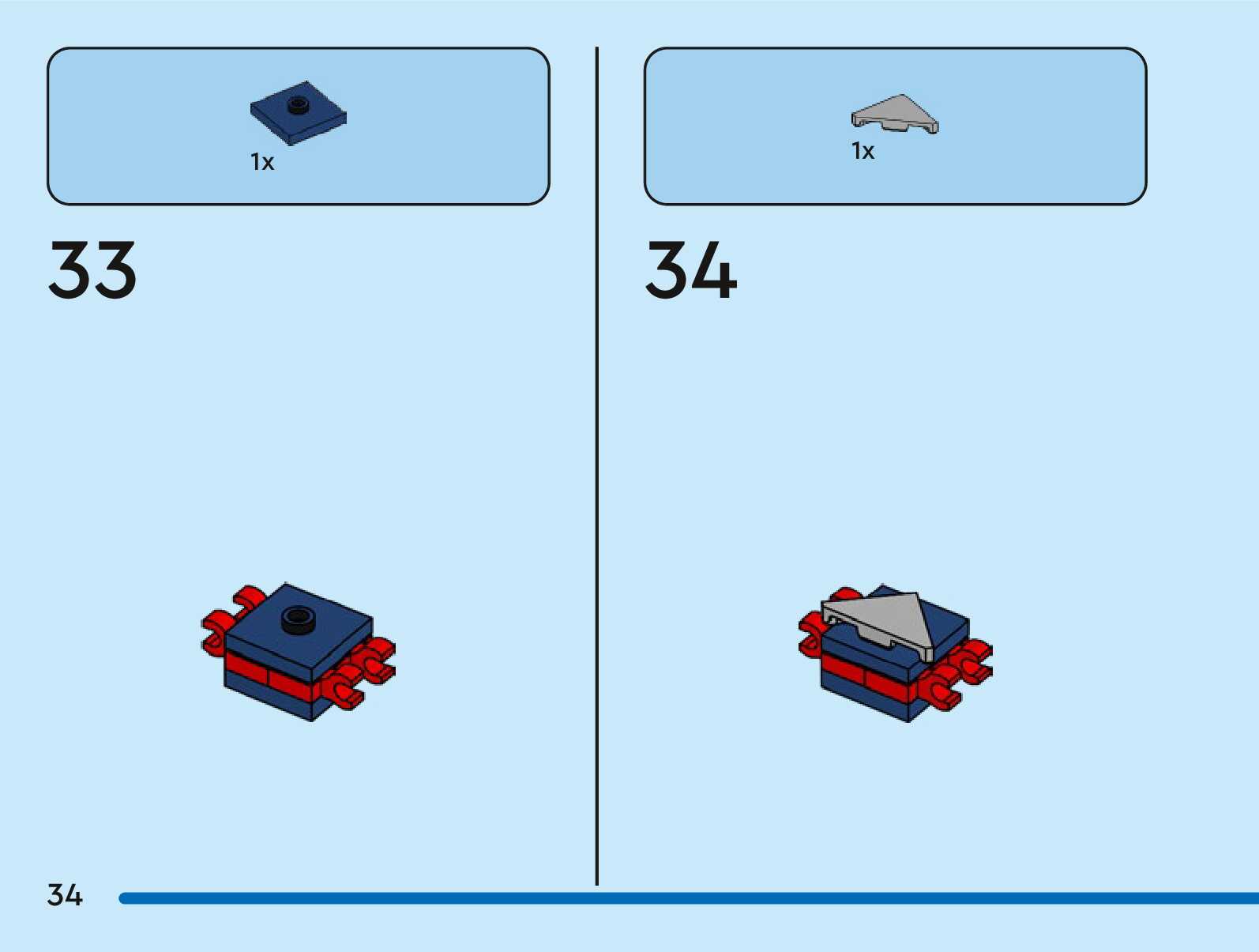 1x

33

1x

34

34