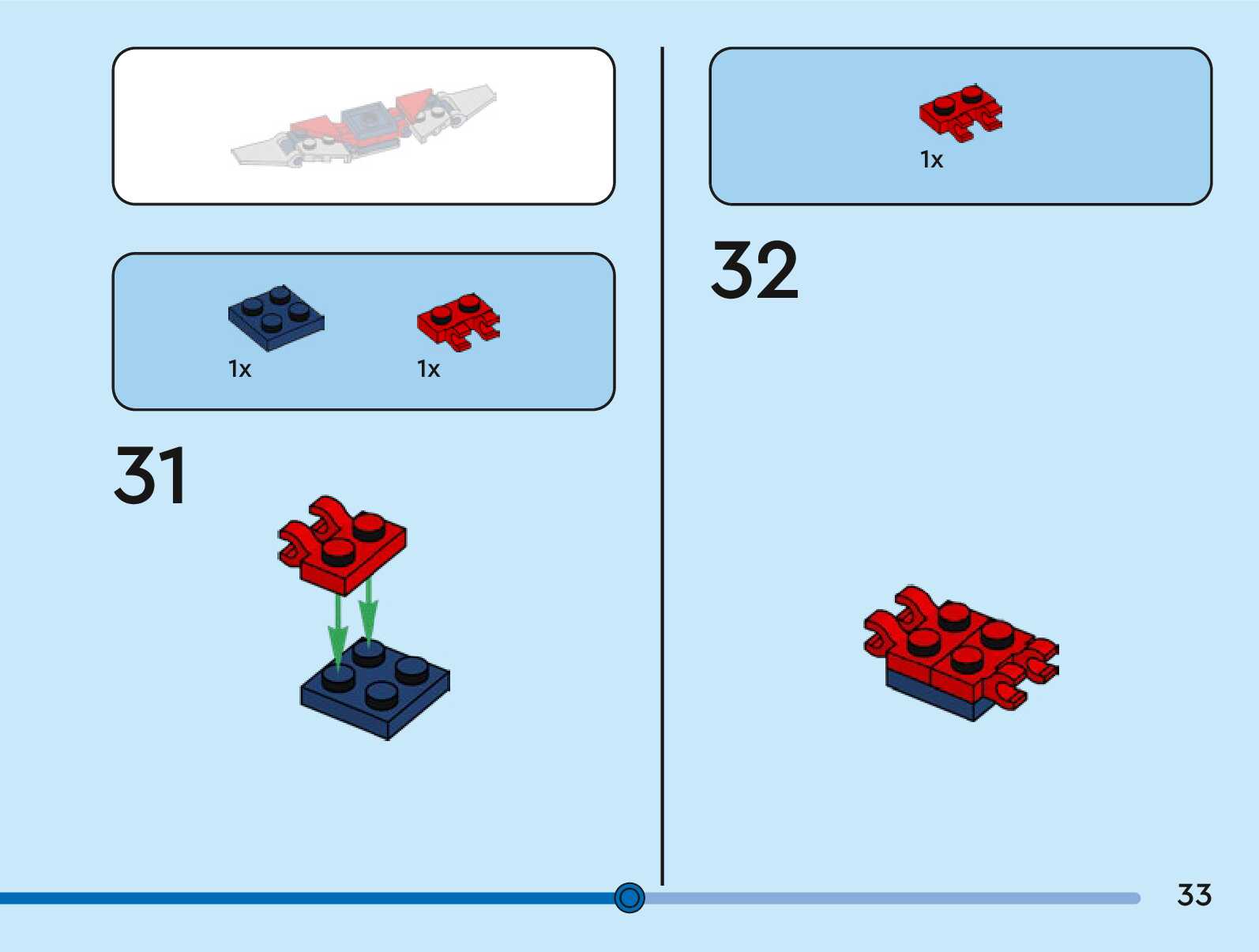 1x

1x

31

1x

32

33