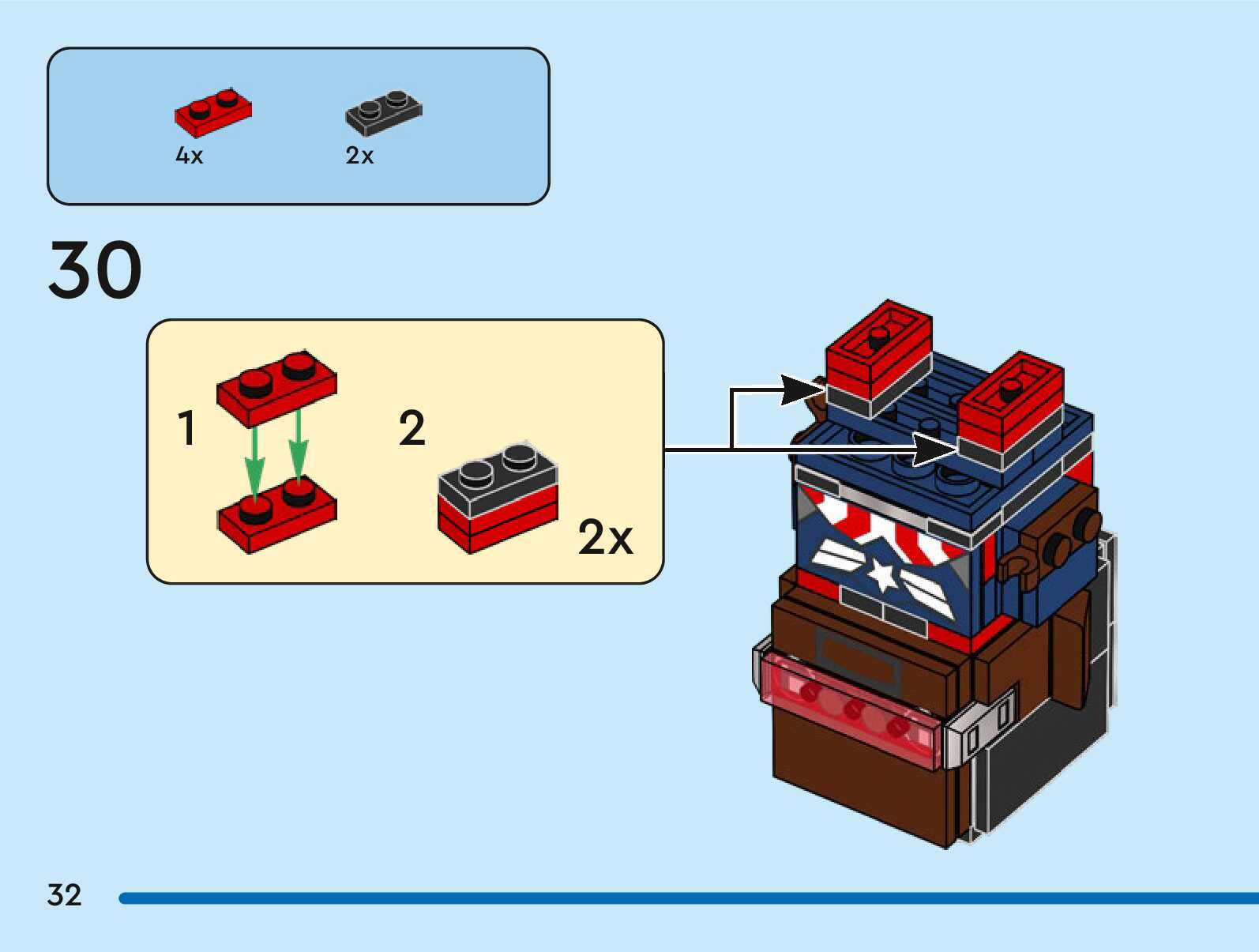 4x
2x

30

1

2

2x

32